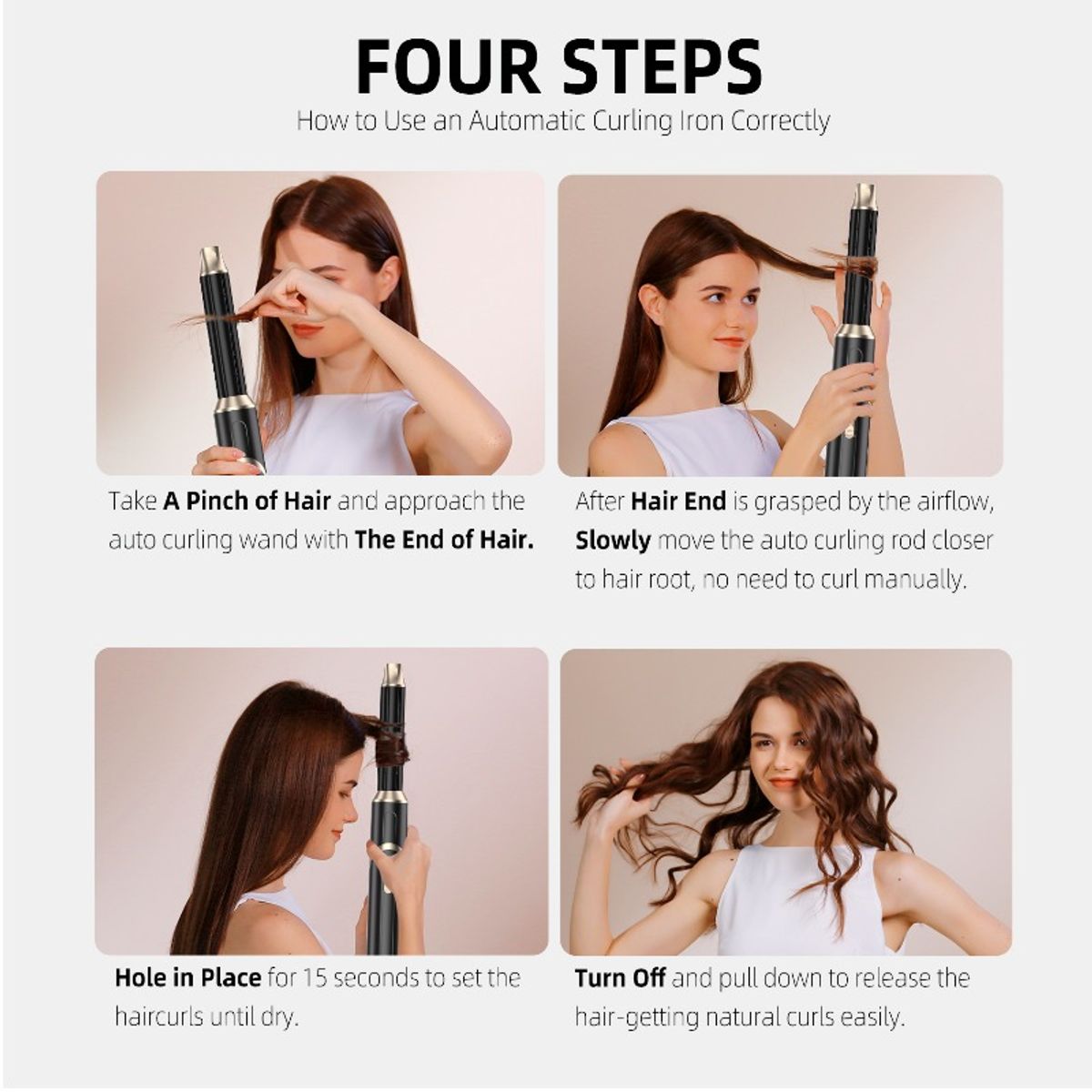 FOUR STEPS

How to Use an Automatic Curling Iron Correctly

Take A Pinch of Hair and approach the auto curling wand with The End of Hair.

After Hair End is grasped by the airflow, Slowly move the auto curling rod closer to hair root, no need to curl manually.

Hole in Place for 15 seconds to set the haircurls until dry.

Turn Off and pull down to release the hair-getting natural curls easily.