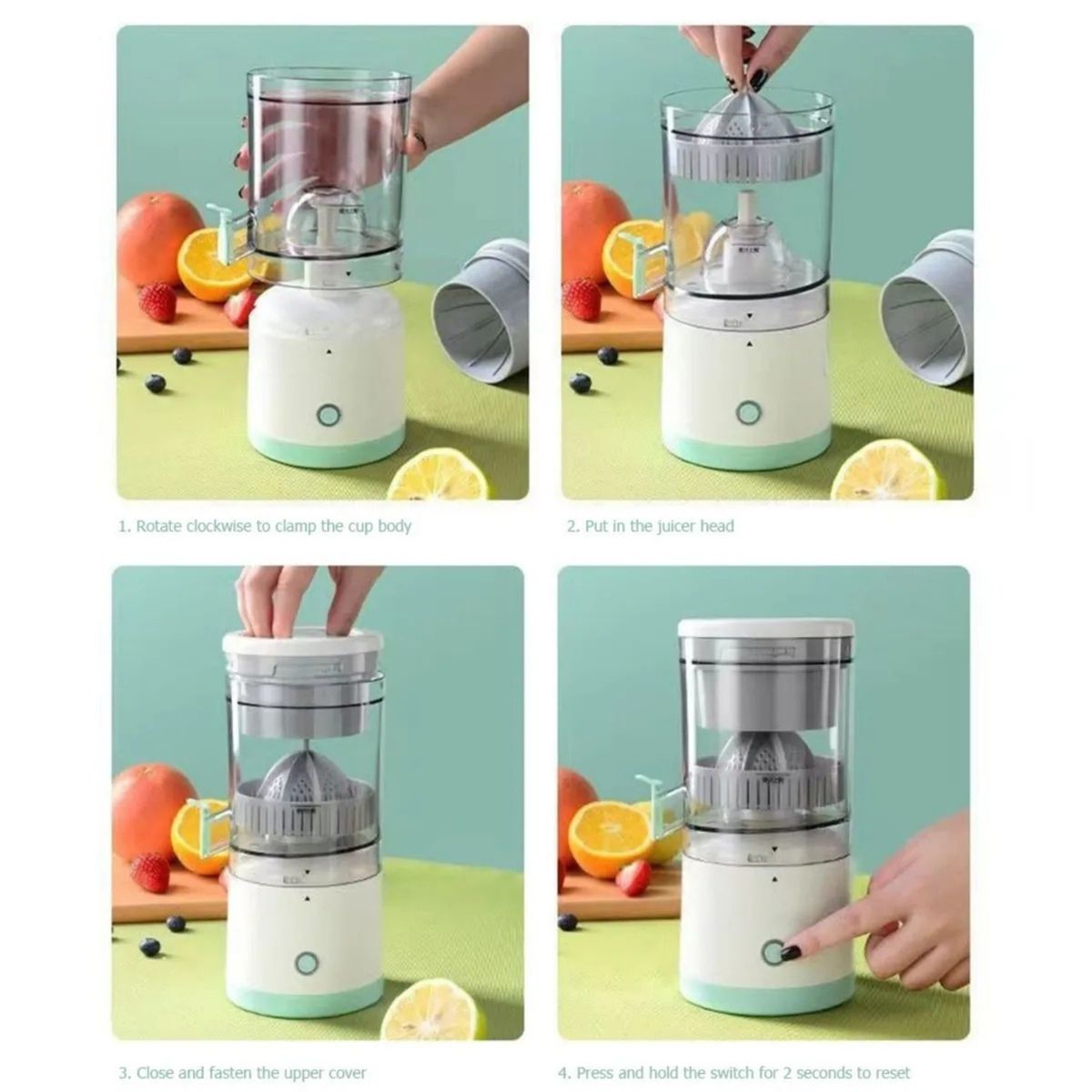 1. Rotate clockwise to clamp the cup body

2. Put in the juicer head

3. Close and fasten the upper cover

4. Press and hold the switch for 2 seconds to reset