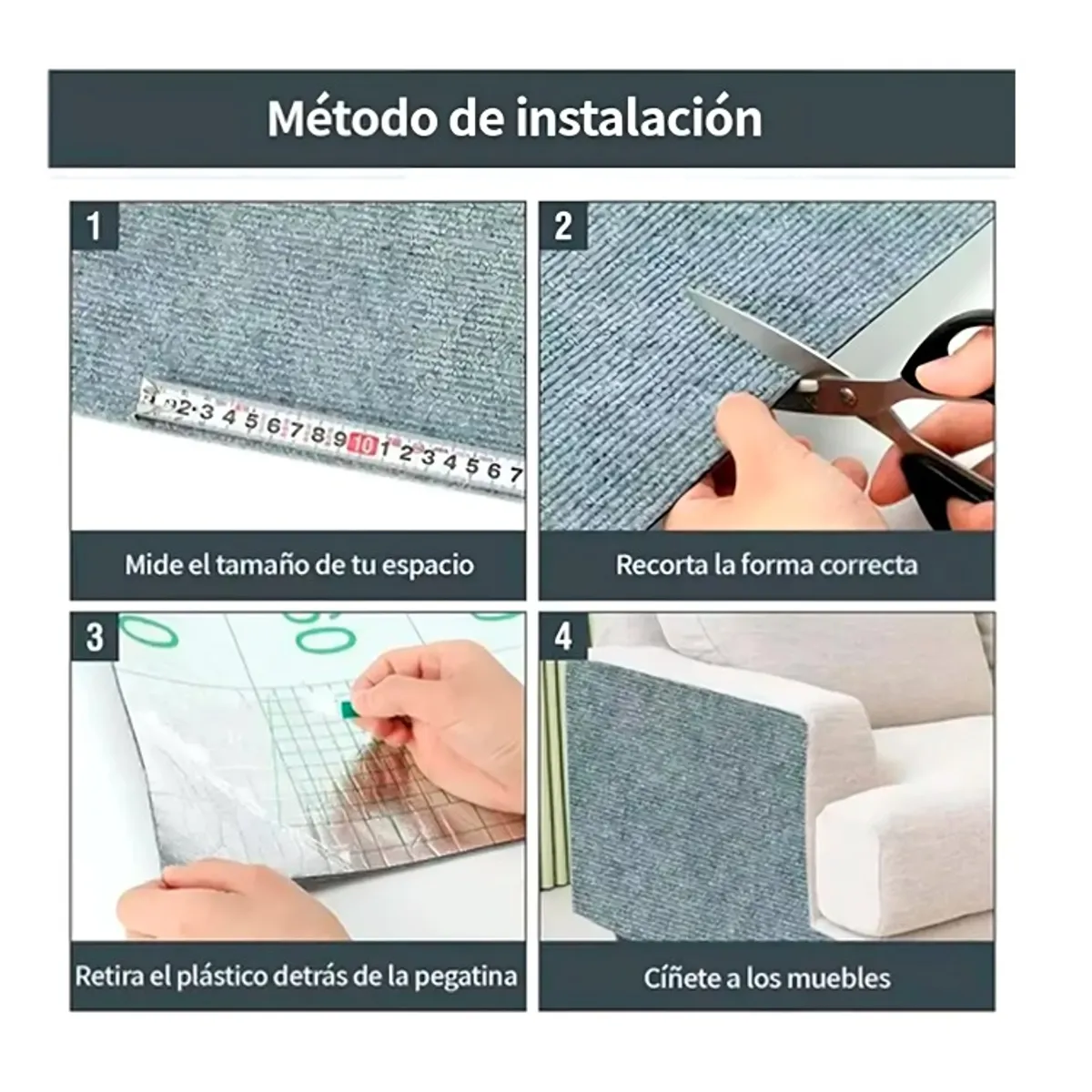 Método de instalación

1

1 2 3 4 5 6 7 8 9 10 1 2 3 4 5 6 7

Mide el tamaño de tu espacio

2

Recorta la forma correcta

3

Retira el plástico detrás de la pegatina

4

Cíñete a los muebles