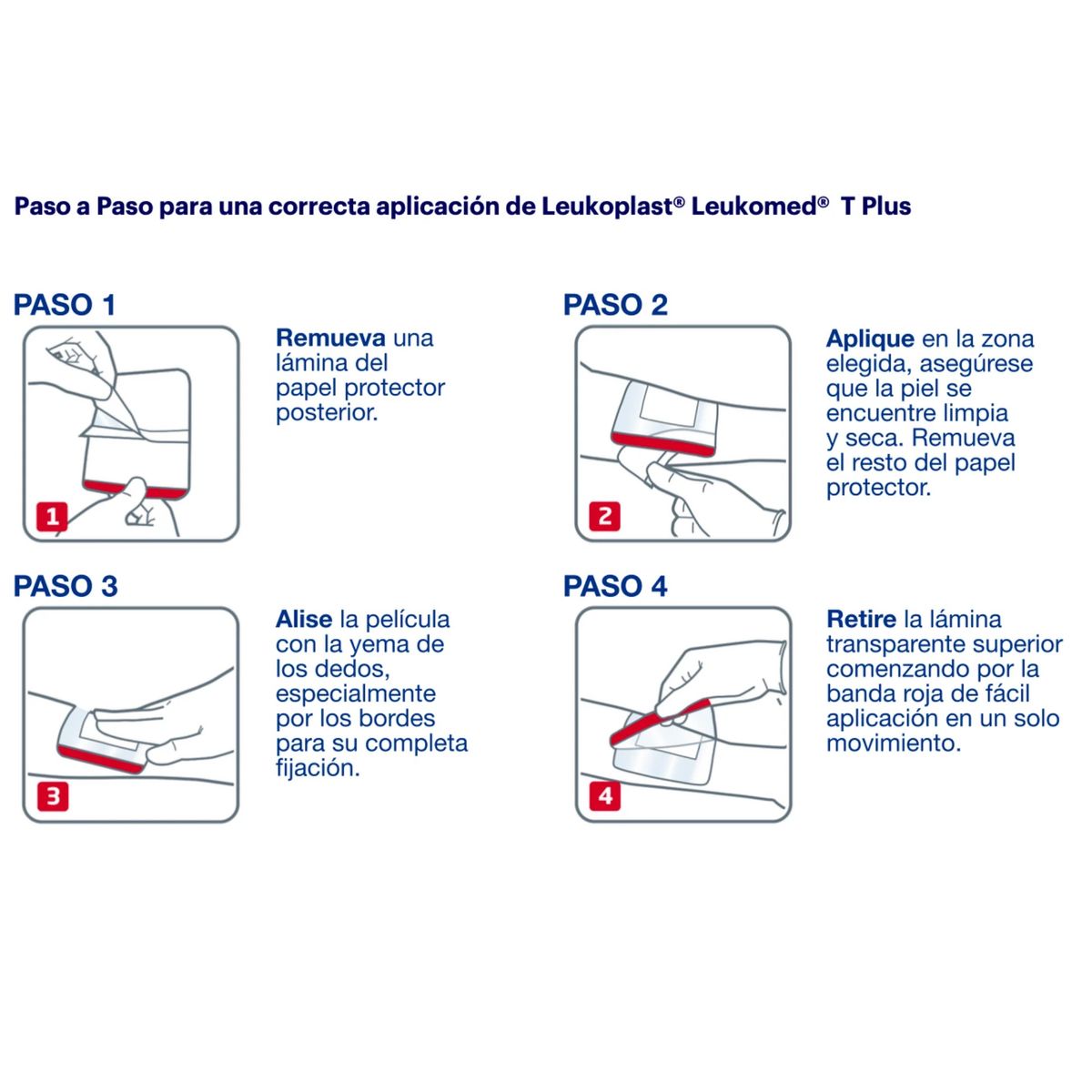 Paso a Paso para una correcta aplicación de Leukoplast® Leukomed® T Plus

PASO 1

1

Remueva una lámina del papel protector posterior.

PASO 2

2

Aplique en la zona elegida, asegúrese que la piel se encuentre limpia y seca. Remueva el resto del papel protector.

PASO 3

3

Alise la película con la yema de los dedos, especialmente por los bordes para su completa fijación.

PASO 4

4

Retire la lámina transparente superior comenzando por la banda roja de fácil aplicación en un solo movimiento.