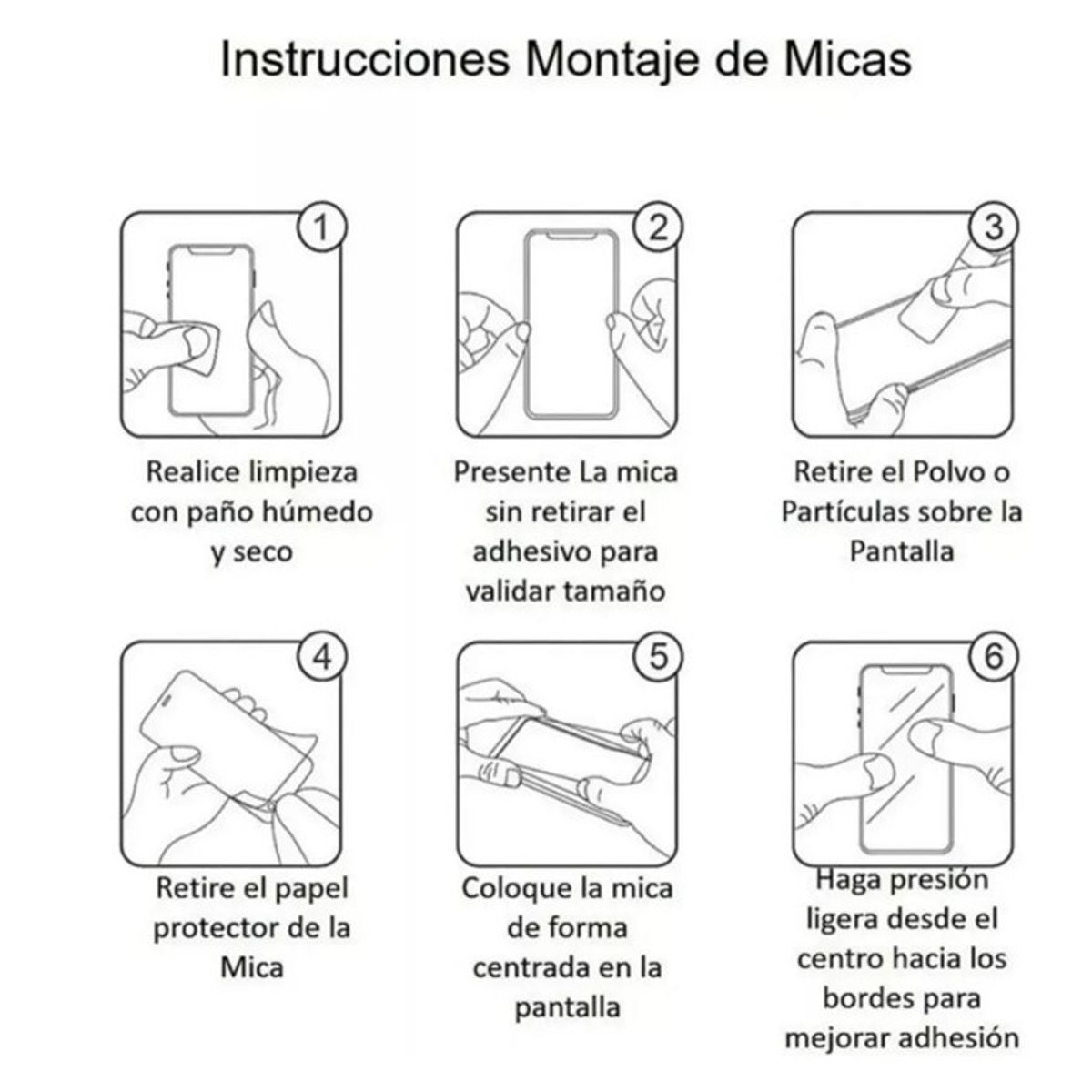 Instrucciones Montaje de Micas

1

Realice limpieza con paño húmedo y seco

2

Presente La mica sin retirar el adhesivo para validar tamaño

3

Retire el Polvo o Partículas sobre la Pantalla

4

Retire el papel protector de la Mica

5

Coloque la mica de forma centrada en la pantalla

6

Haga presión ligera desde el centro hacia los bordes para mejorar adhesión