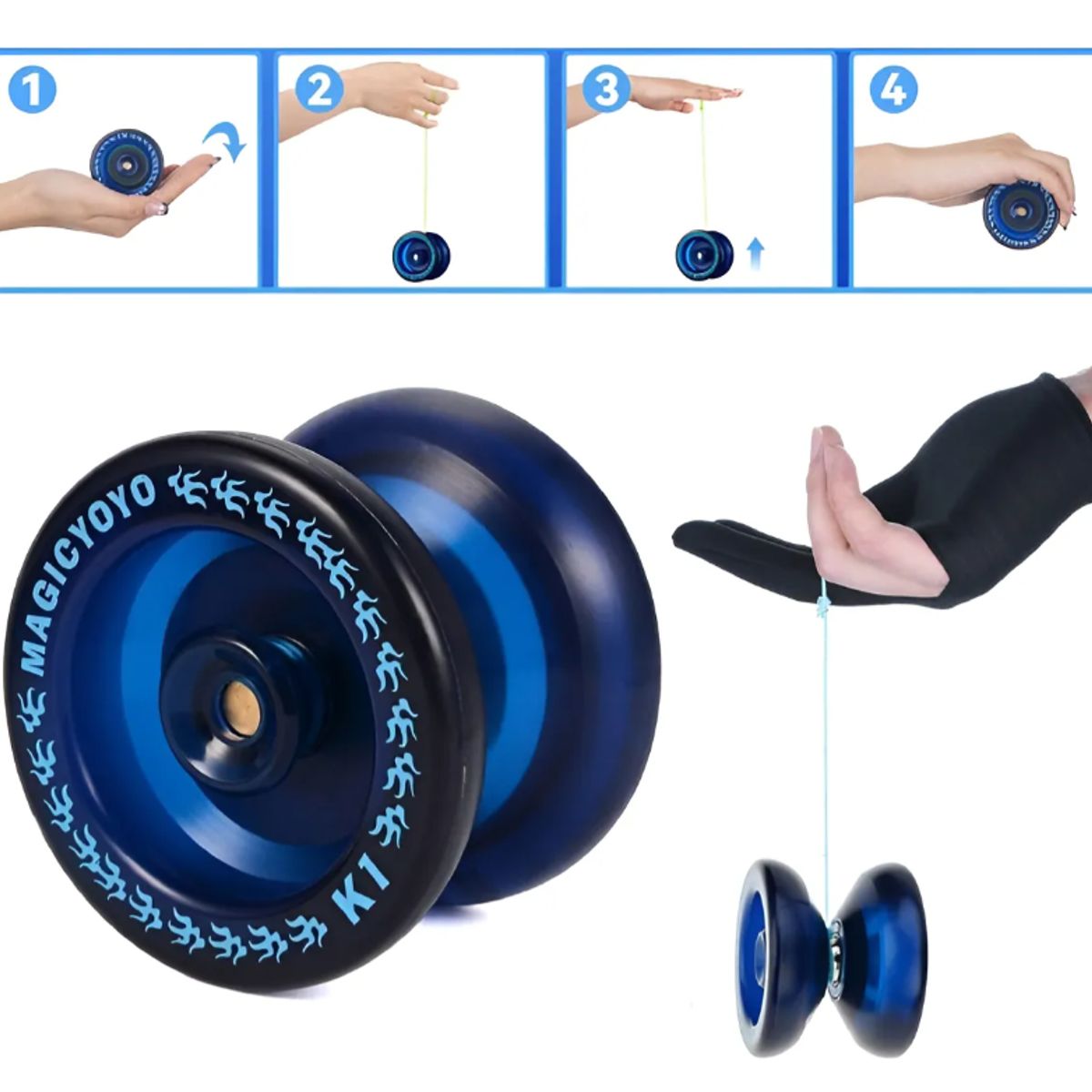 1
2
3
4
MAGICYOYO
K1