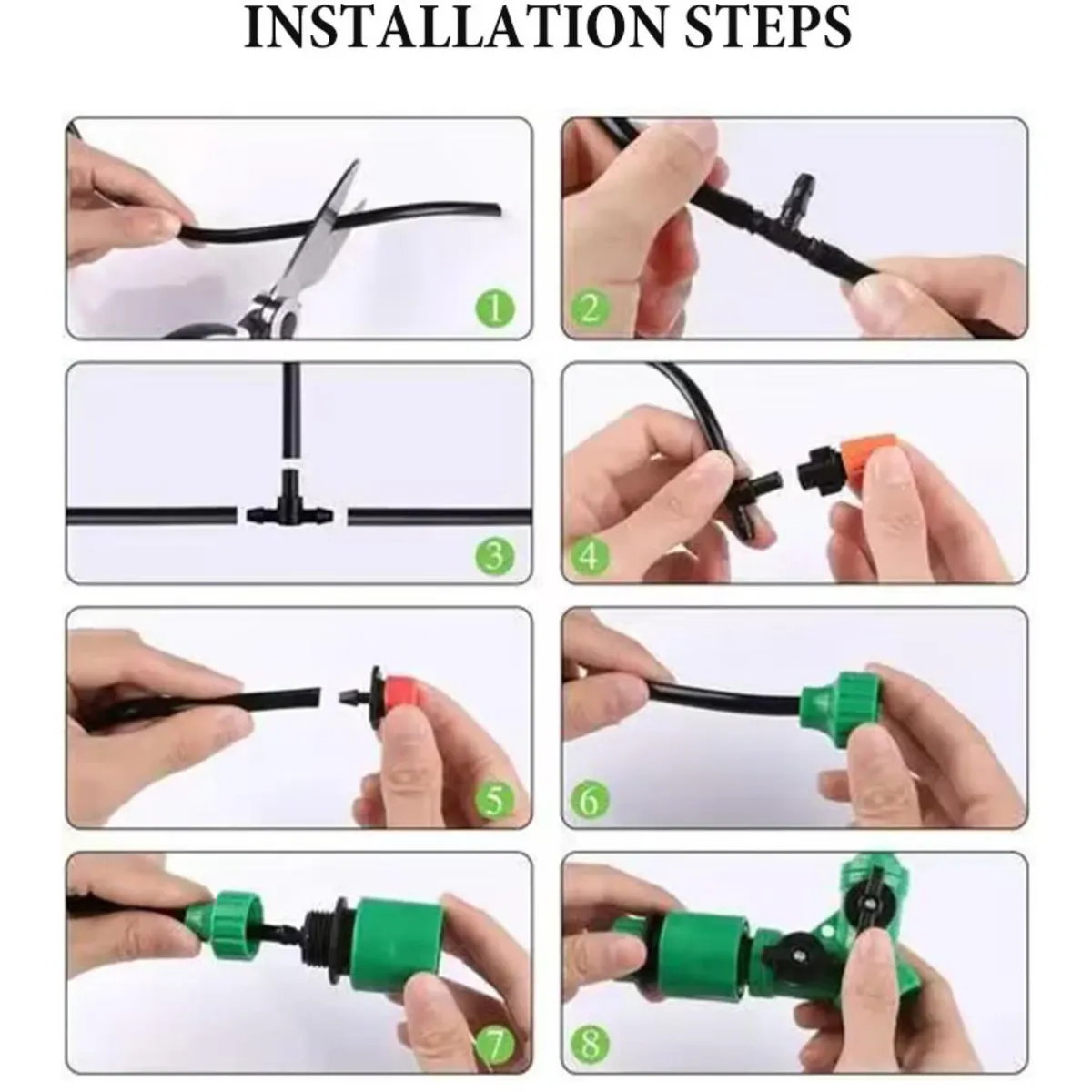 INSTALLATION STEPS

1

2

3

4

5

6

7

8