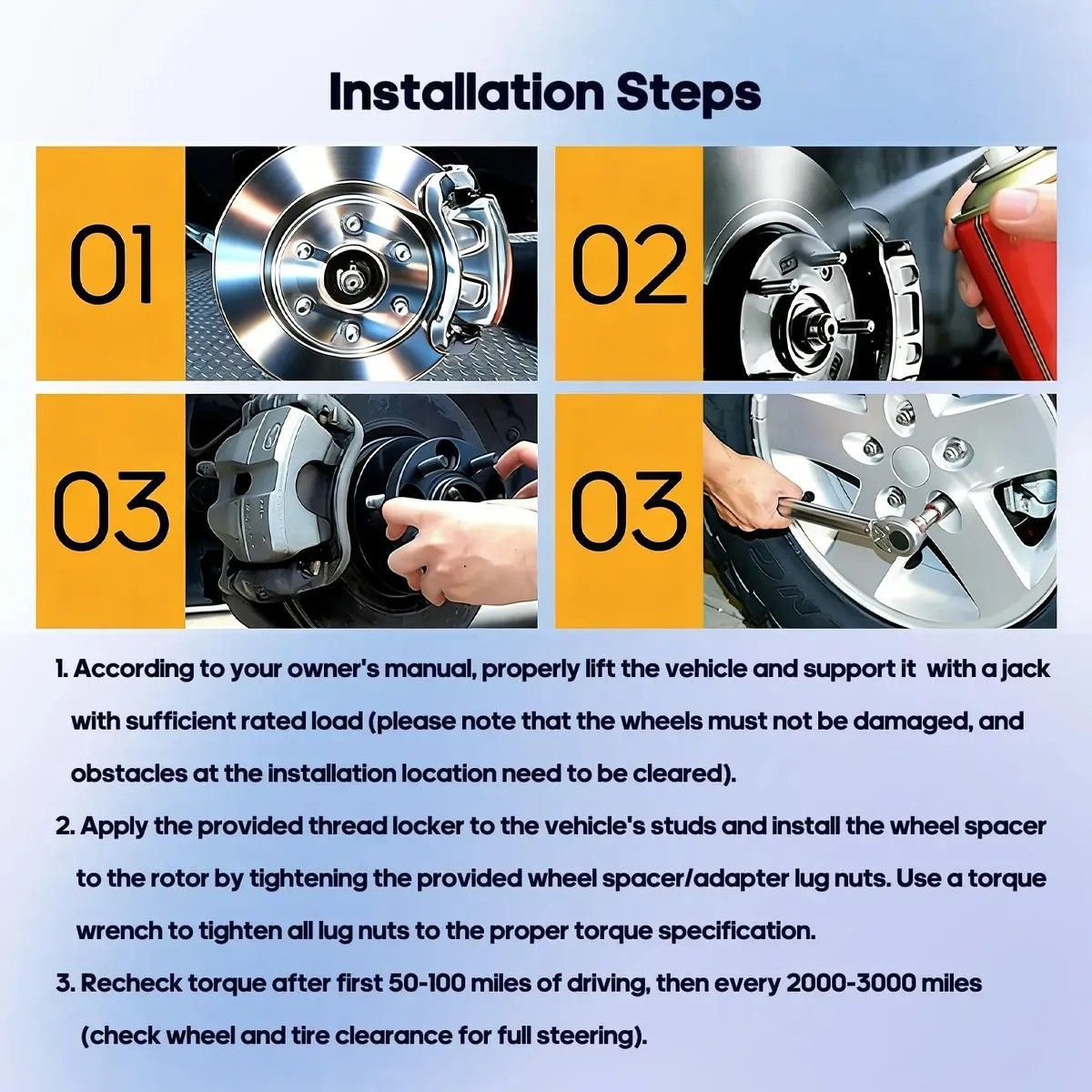 Installation Steps

01

02

03

03

1. According to your owner's manual, properly lift the vehicle and support it with a jack with sufficient rated load (please note that the wheels must not be damaged, and obstacles at the installation location need to be cleared).

2. Apply the provided thread locker to the vehicle's studs and install the wheel spacer to the rotor by tightening the provided wheel spacer/adapter lug nuts. Use a torque wrench to tighten all lug nuts to the proper torque specification.

3. Recheck torque after first 50-100 miles of driving, then every 2000-3000 miles (check wheel and tire clearance for full steering).