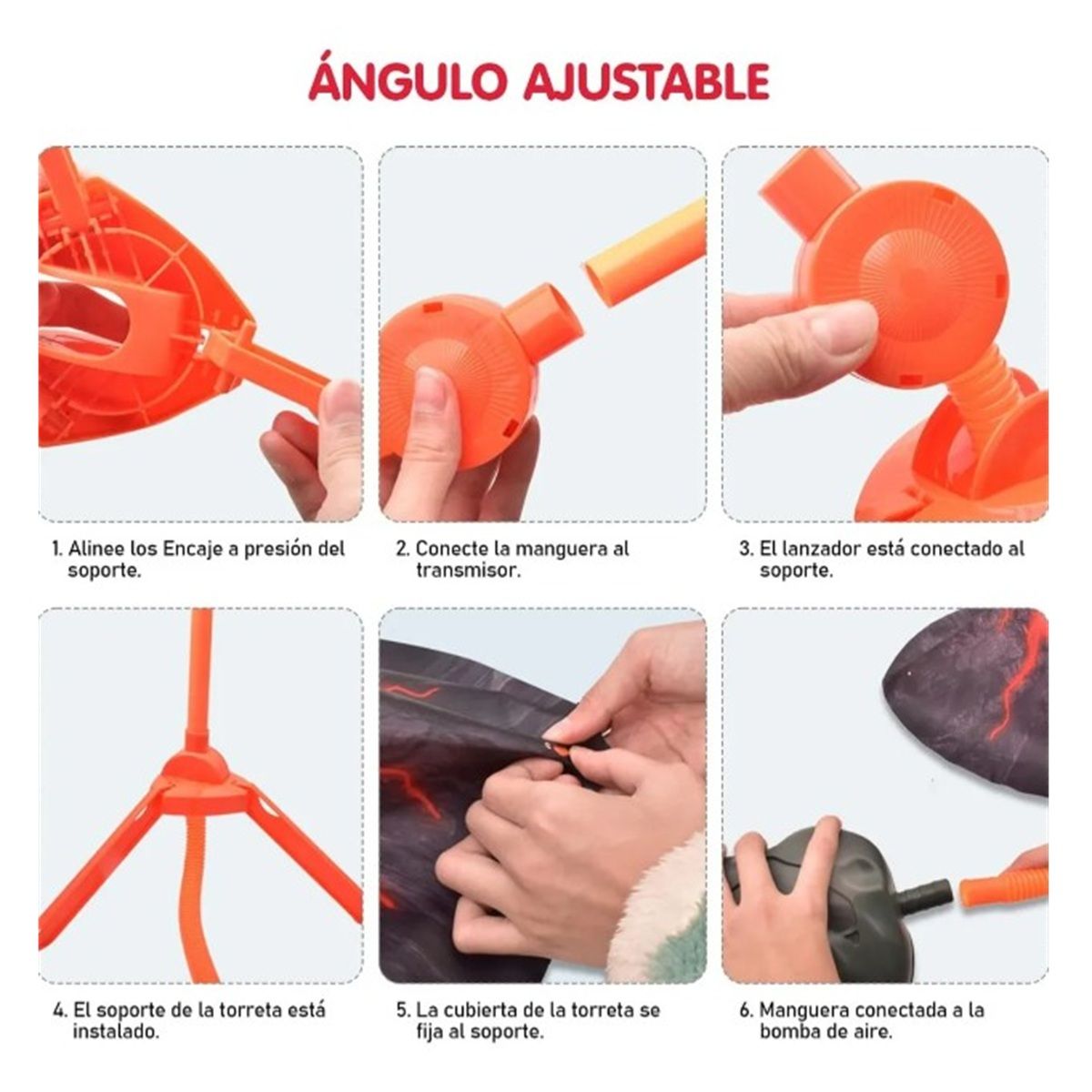 ÁNGULO AJUSTABLE

1. Alinee los Encaje a presión del soporte.

2. Conecte la manguera al transmisor.

3. El lanzador está conectado al soporte.

4. El soporte de la torreta está instalado.

5. La cubierta de la torreta se fija al soporte.

6. Manguera conectada a la bomba de aire.