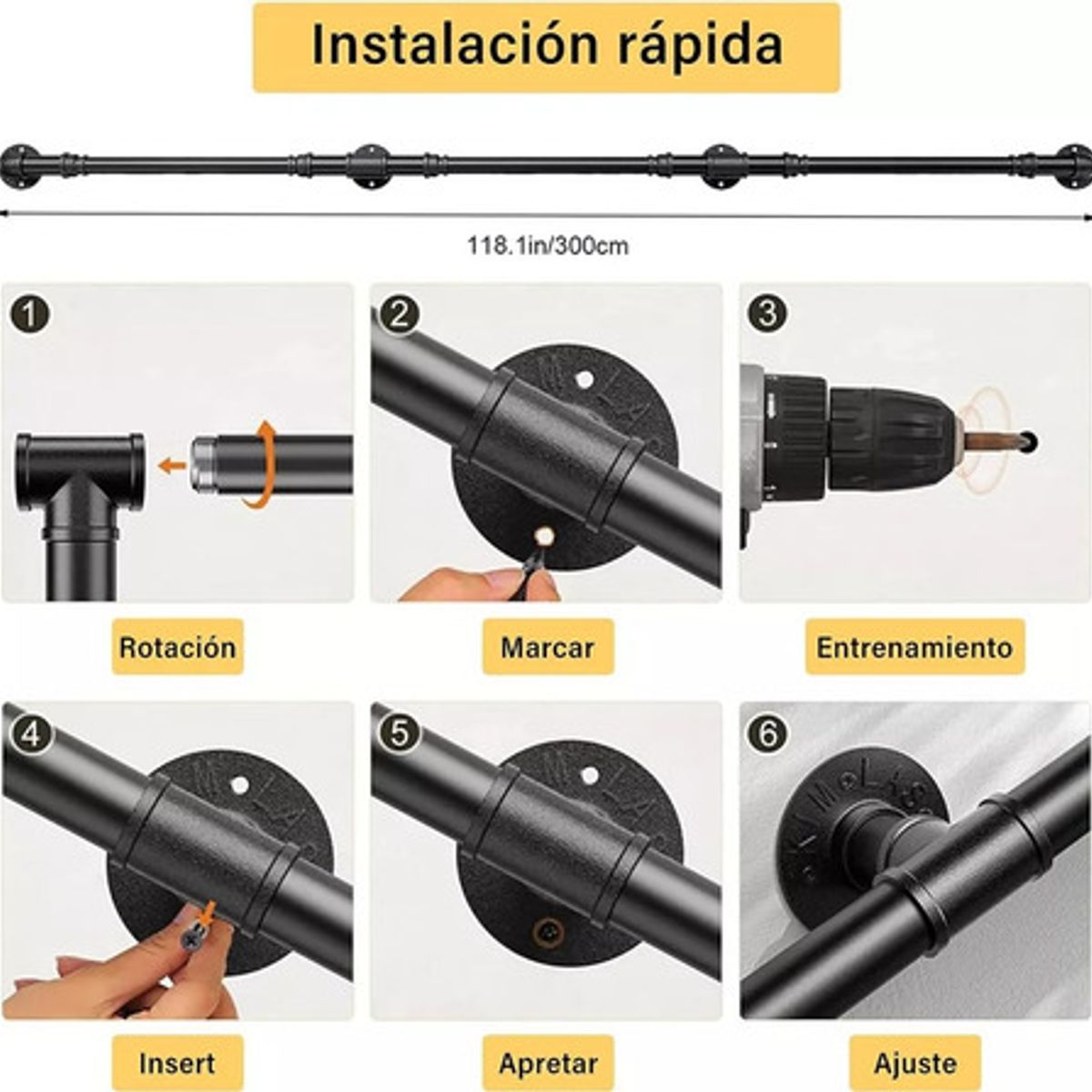 Instalación rápida

118.1in/300cm

1

Rotación

2

Marcar

3

Entrenamiento

4

Insert

5

Apretar

6

Ajuste