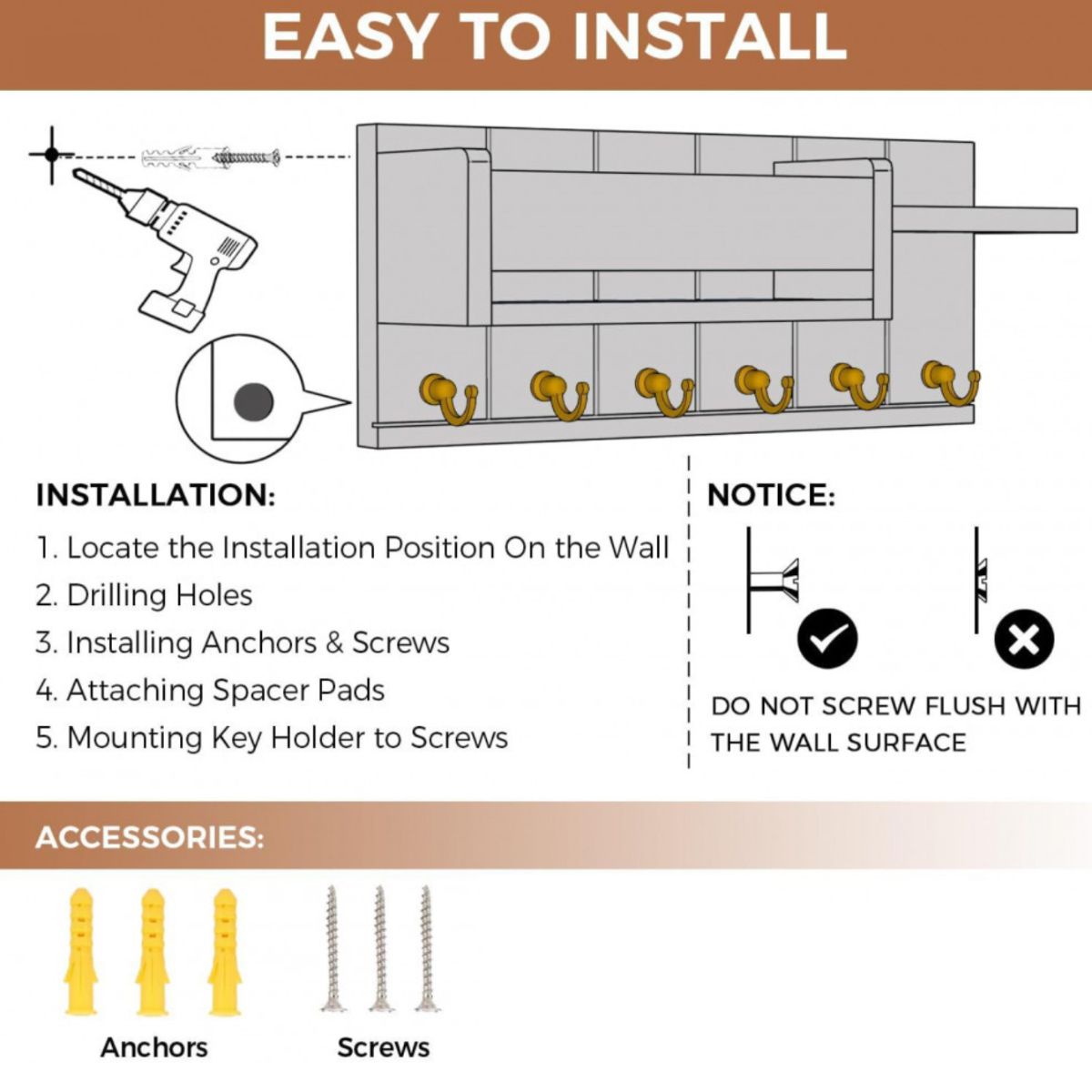 EASY TO INSTALL

INSTALLATION:

1. Locate the Installation Position On the Wall
2. Drilling Holes
3. Installing Anchors & Screws
4. Attaching Spacer Pads
5. Mounting Key Holder to Screws

NOTICE:

DO NOT SCREW FLUSH WITH THE WALL SURFACE

ACCESSORIES:

Anchors

Screws