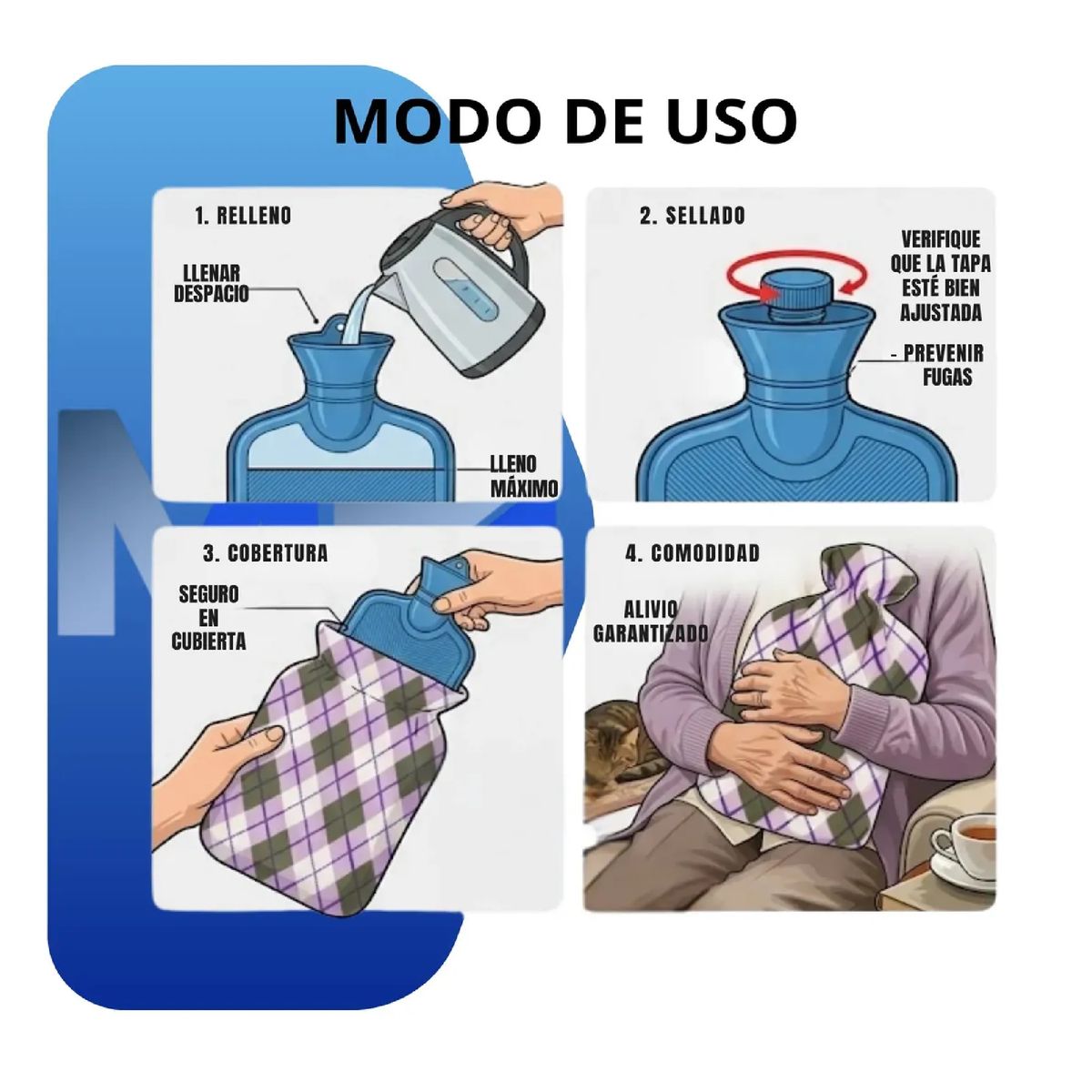 MODO DE USO

1. RELLENO

LLENAR DESPACIO

LLENO MÁXIMO

2. SELLADO

VERIFIQUE QUE LA TAPA ESTÉ BIEN AJUSTADA

- PREVENIR FUGAS

3. COBERTURA

SEGURO EN CUBIERTA

4. COMODIDAD

ALIVIO GARANTIZADO