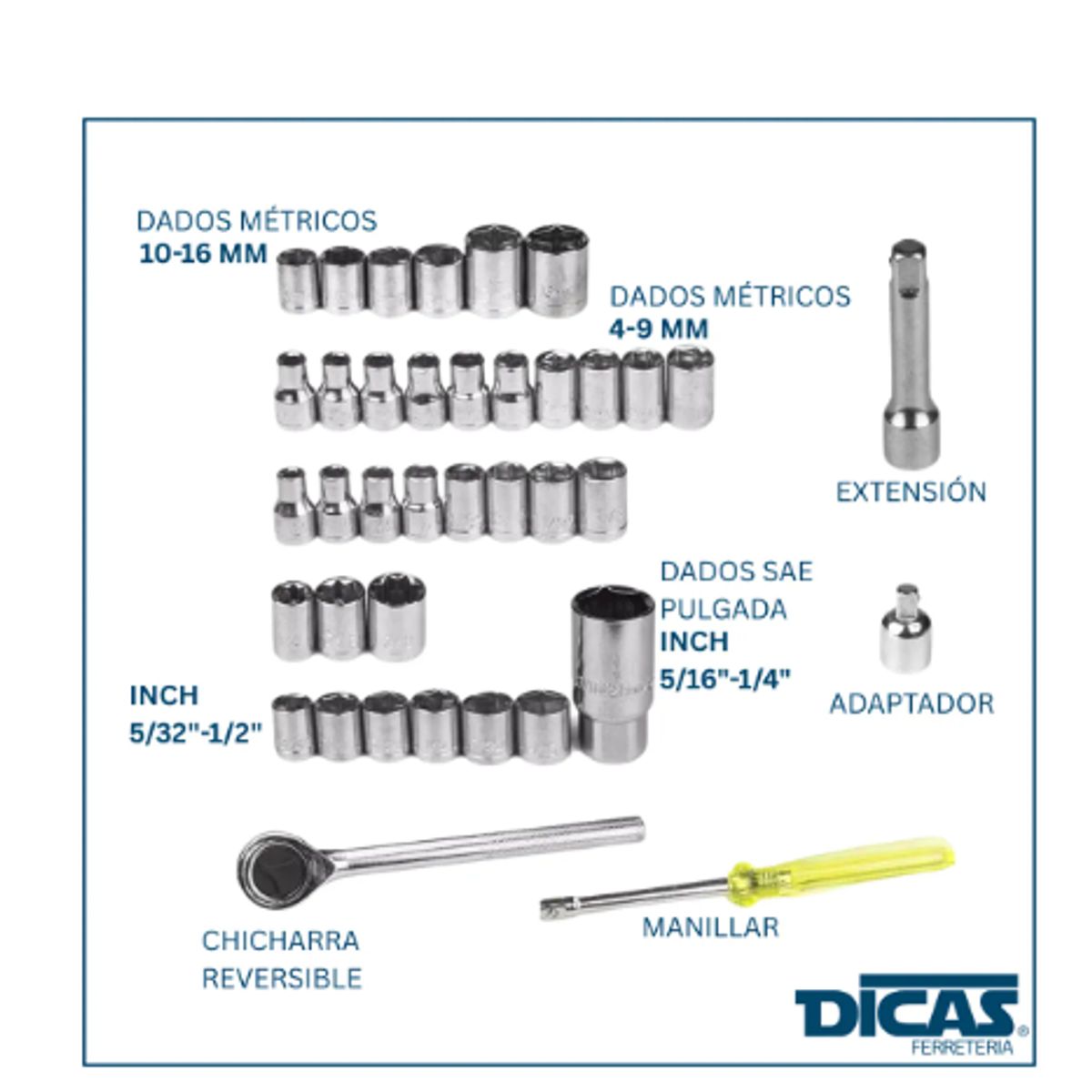 DADOS MÉTRICOS
10-16 MM

DADOS MÉTRICOS
4-9 MM

EXTENSIÓN

DADOS SAE
PULGADA
INCH
5/16"-1/4"

ADAPTADOR

INCH
5/32"-1/2"

CHICHARRA
REVERSIBLE

MANILLAR

DICAS®
FERRETERIA