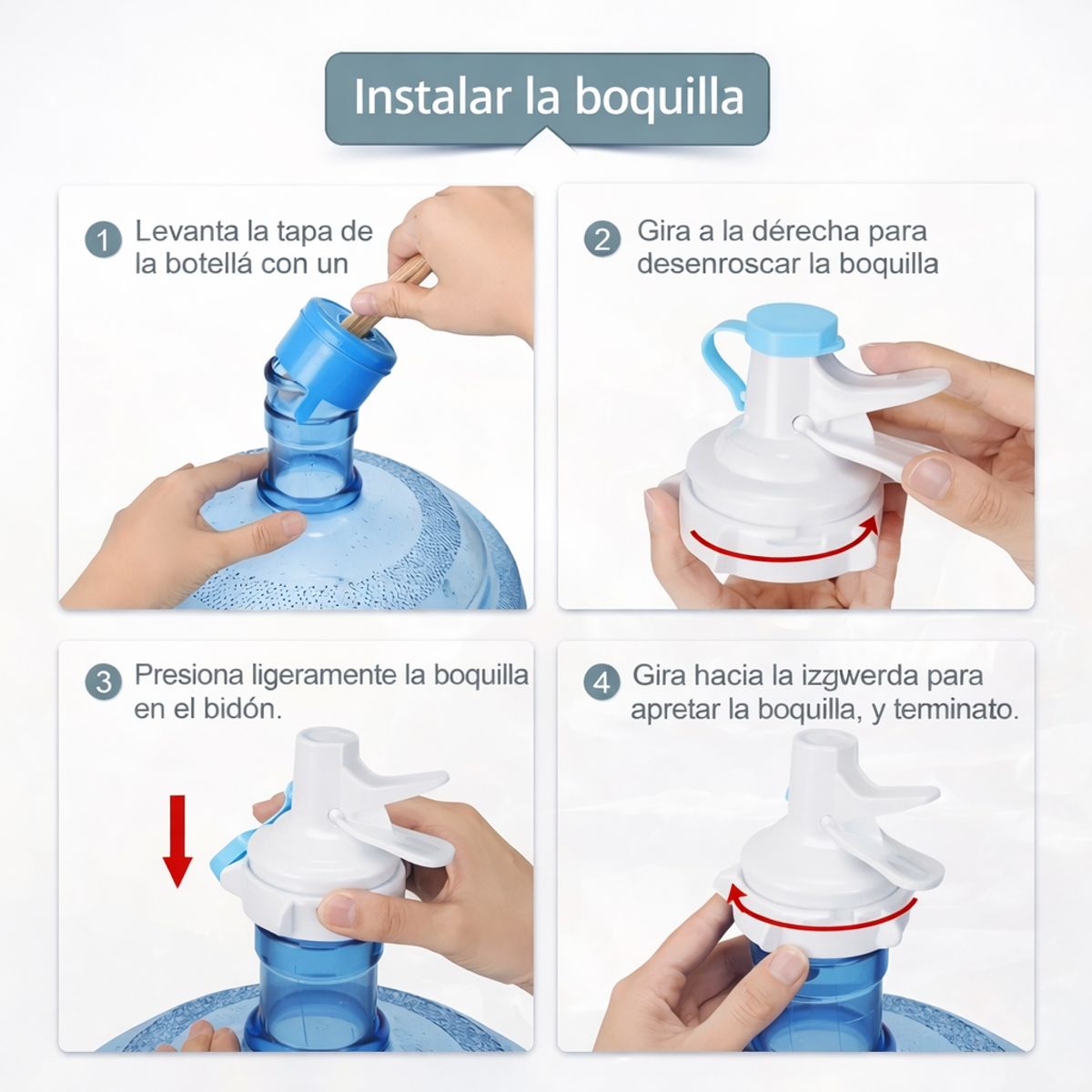 Instalar la boquilla

1 Levanta la tapa de la botellá con un

2 Gira a la dérecha para desenroscar la boquilla

3 Presiona ligeramente la boquilla en el bidón.

4 Gira hacia la izzgwerda para apretar la boquilla, y terminato.