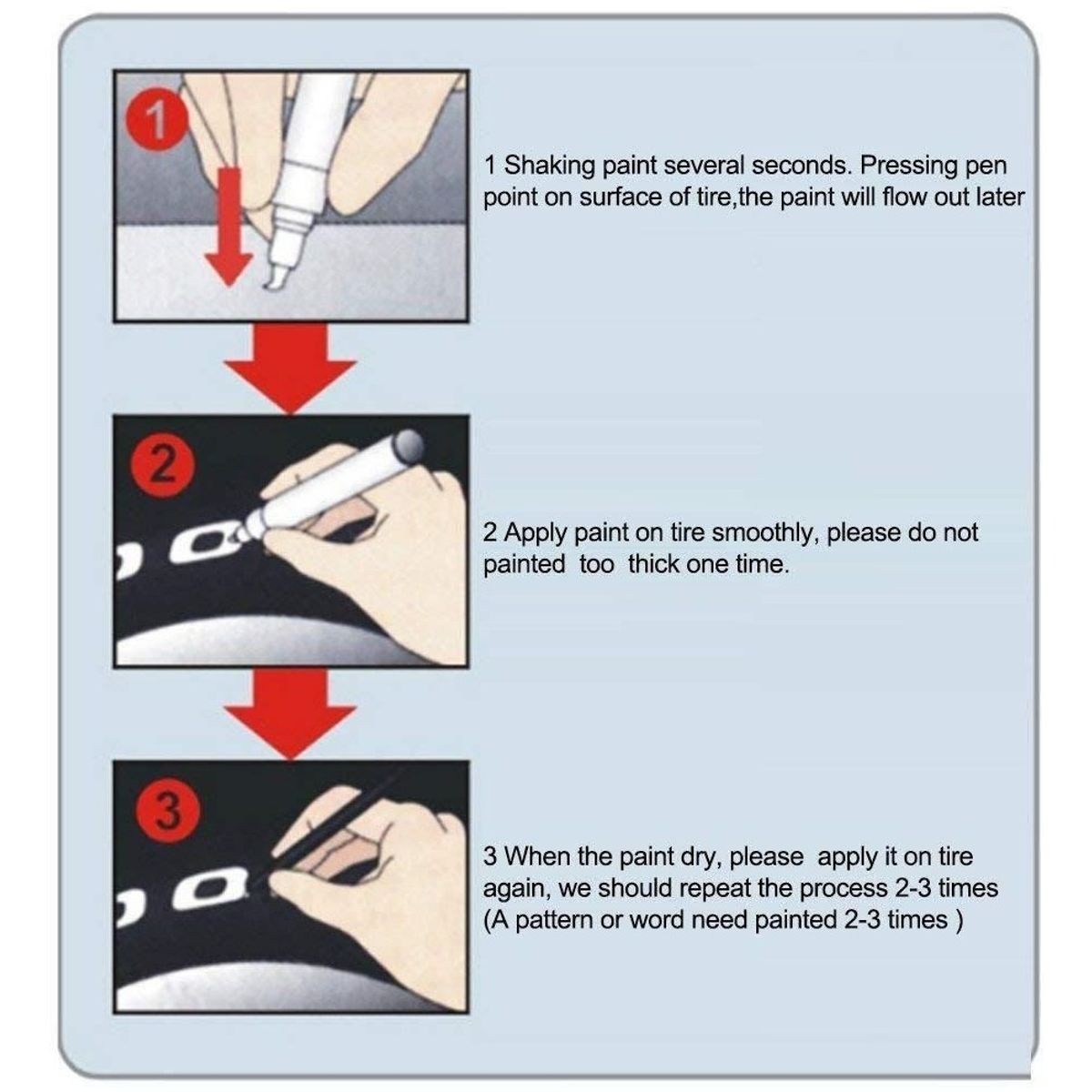 1

1 Shaking paint several seconds. Pressing pen point on surface of tire,the paint will flow out later

2

2 Apply paint on tire smoothly, please do not painted too thick one time.

3

3 When the paint dry, please apply it on tire again, we should repeat the process 2-3 times (A pattern or word need painted 2-3 times )