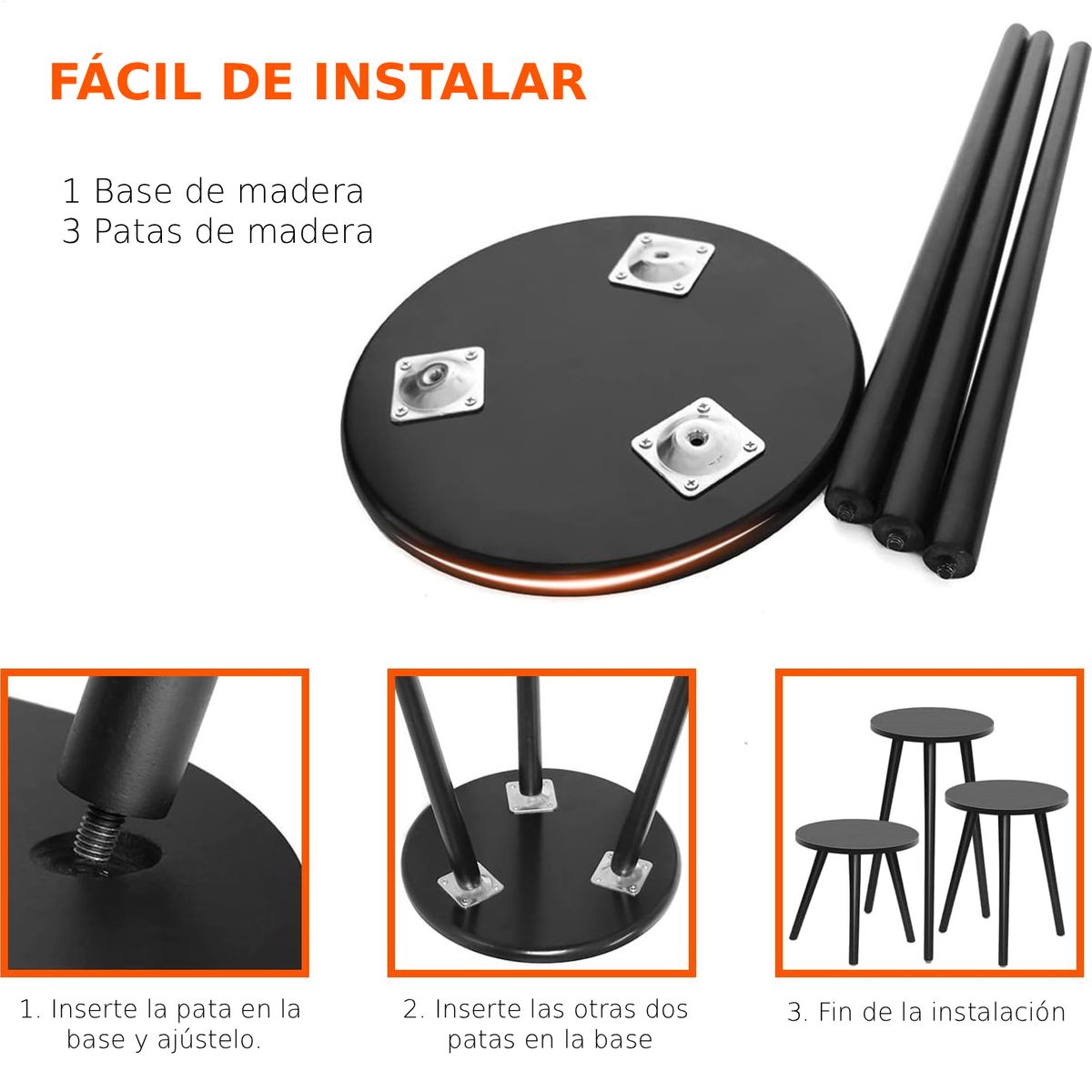 FÁCIL DE INSTALAR

1 Base de madera
3 Patas de madera

1. Inserte la pata en la base y ajústelo.

2. Inserte las otras dos patas en la base

3. Fin de la instalación