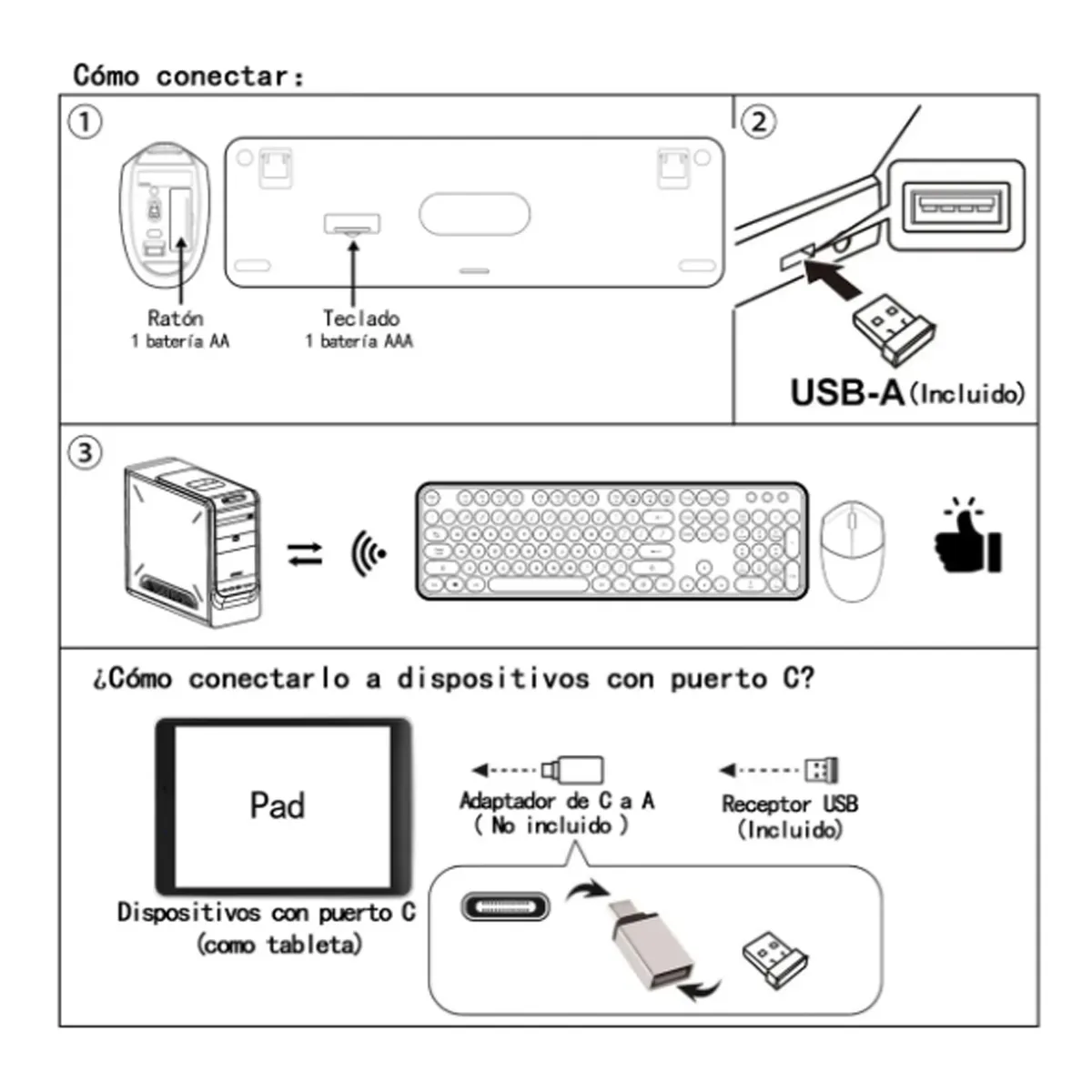 Cómo conectar:

①

Ratón
1 batería AA

Teclado
1 batería AAA

②

USB-A (Incluido)

③

¿Cómo conectarlo a dispositivos con puerto C?

Pad

Dispositivos con puerto C
(como tableta)

Adaptador de C a A
( No incluido )

Receptor USB
(Incluido)