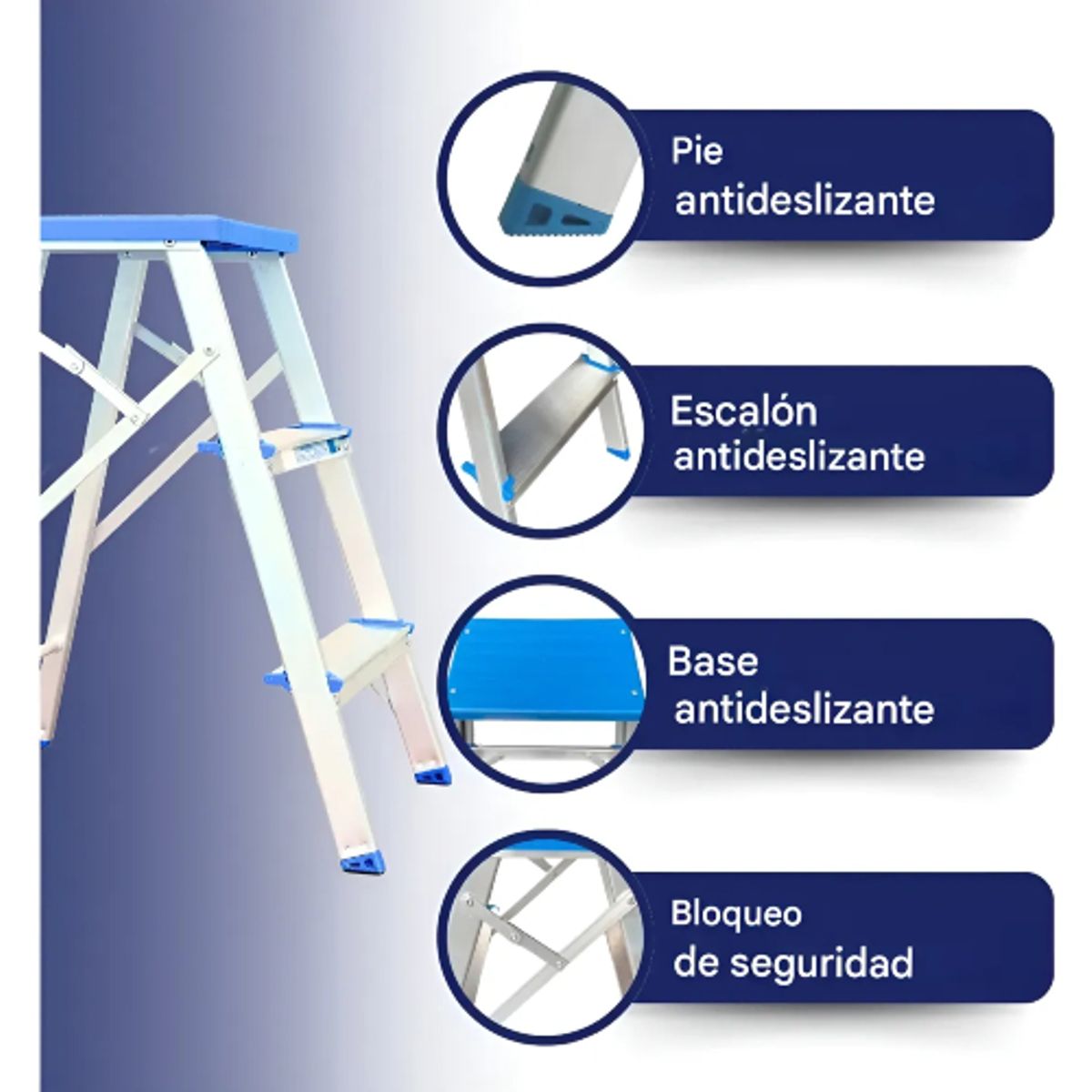 Pie
antideslizante

Escalón
antideslizante

Base
antideslizante

Bloqueo
de seguridad