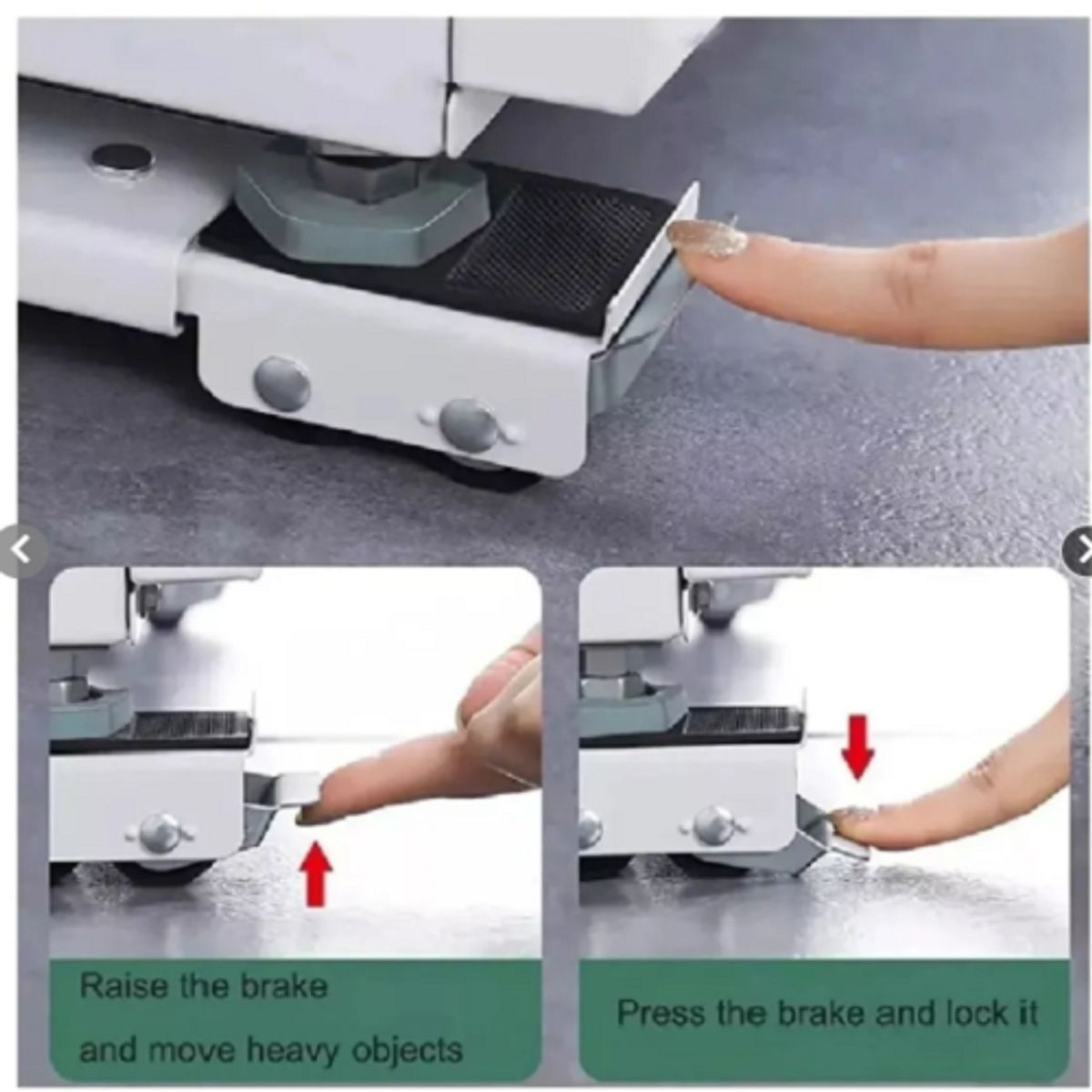 Raise the brake
and move heavy objects

Press the brake and lock it