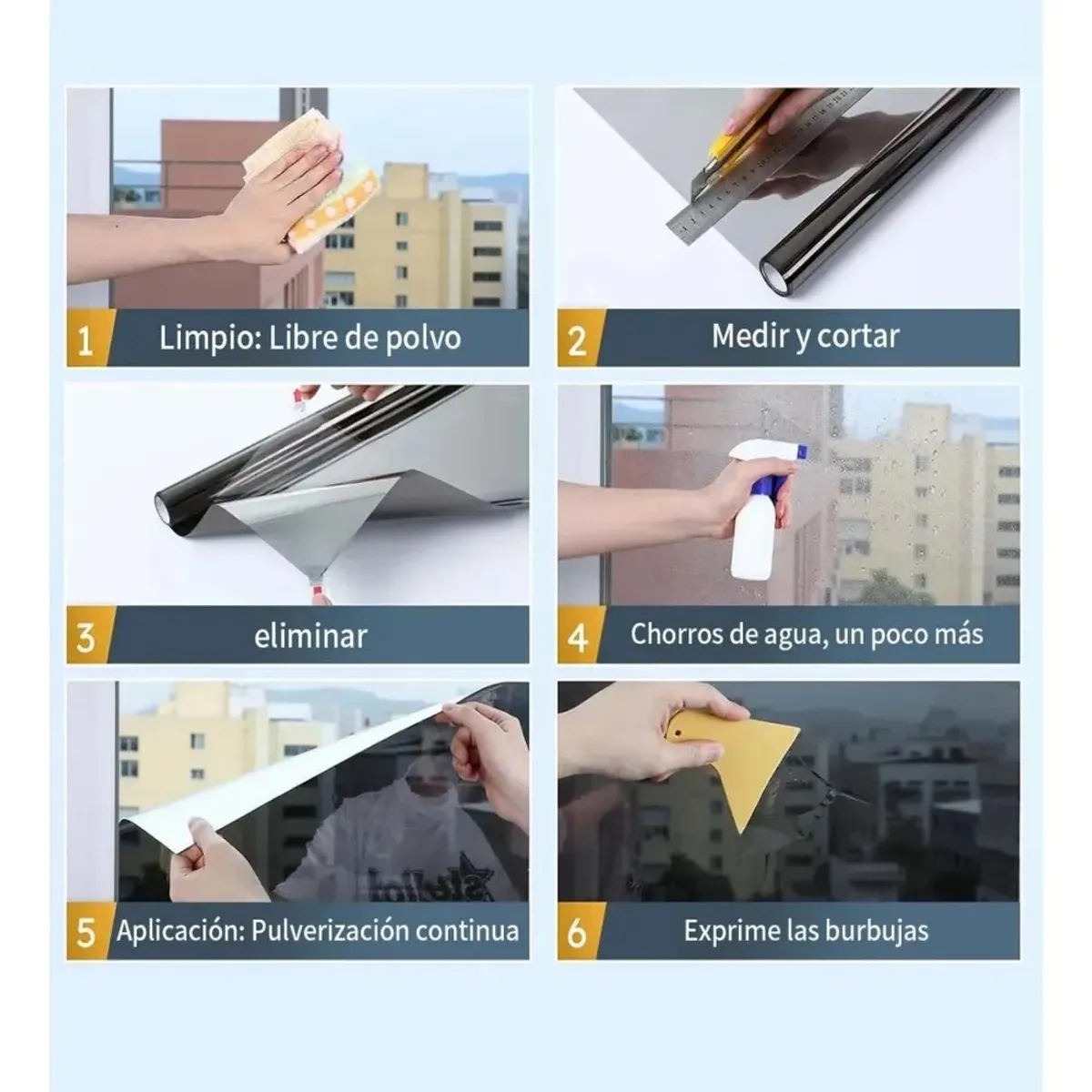 1 Limpio: Libre de polvo

2 Medir y cortar

3 eliminar

4 Chorros de agua, un poco más

5 Aplicación: Pulverización continua

6 Exprime las burbujas