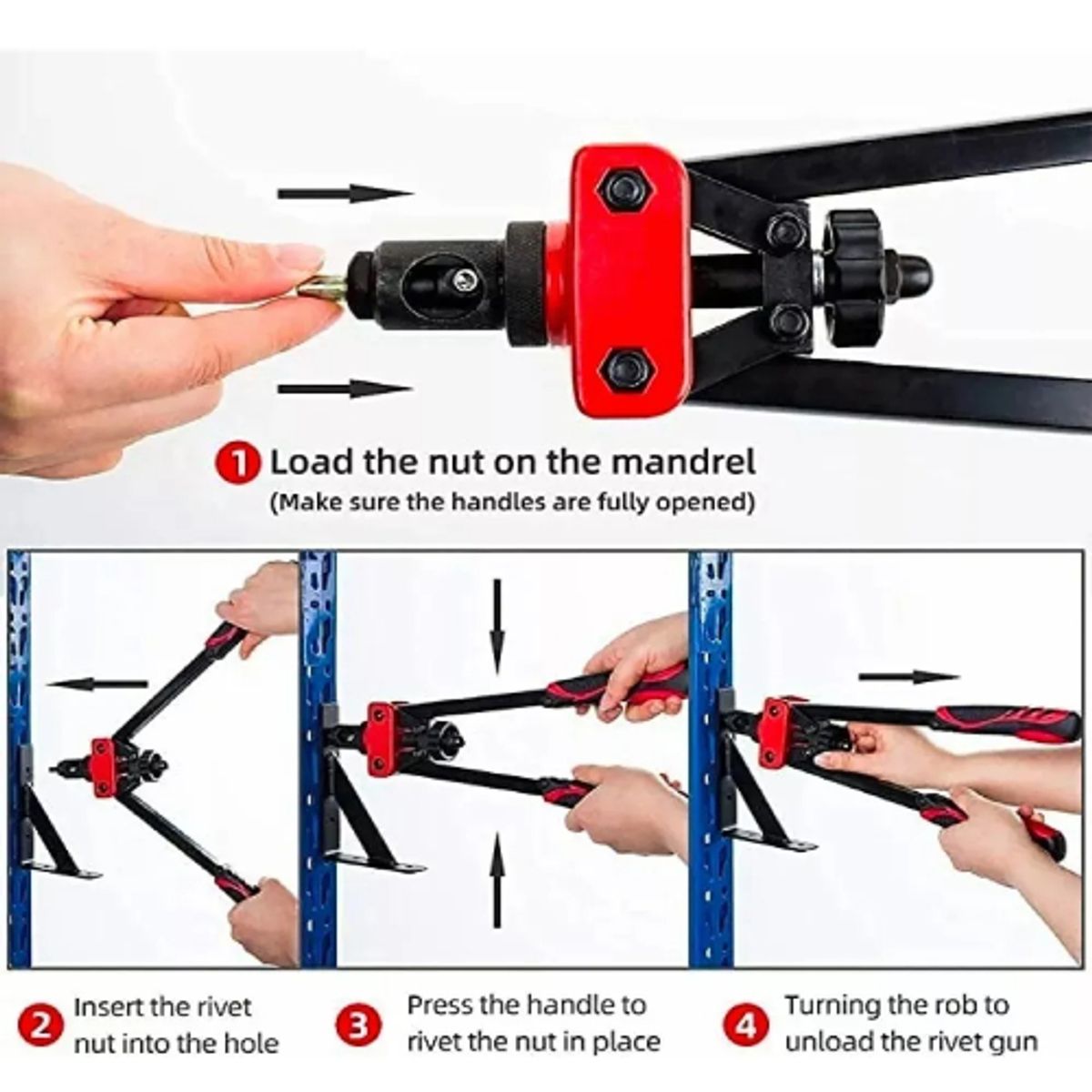 1 Load the nut on the mandrel
(Make sure the handles are fully opened)

2 Insert the rivet nut into the hole

3 Press the handle to rivet the nut in place

4 Turning the rob to unload the rivet gun