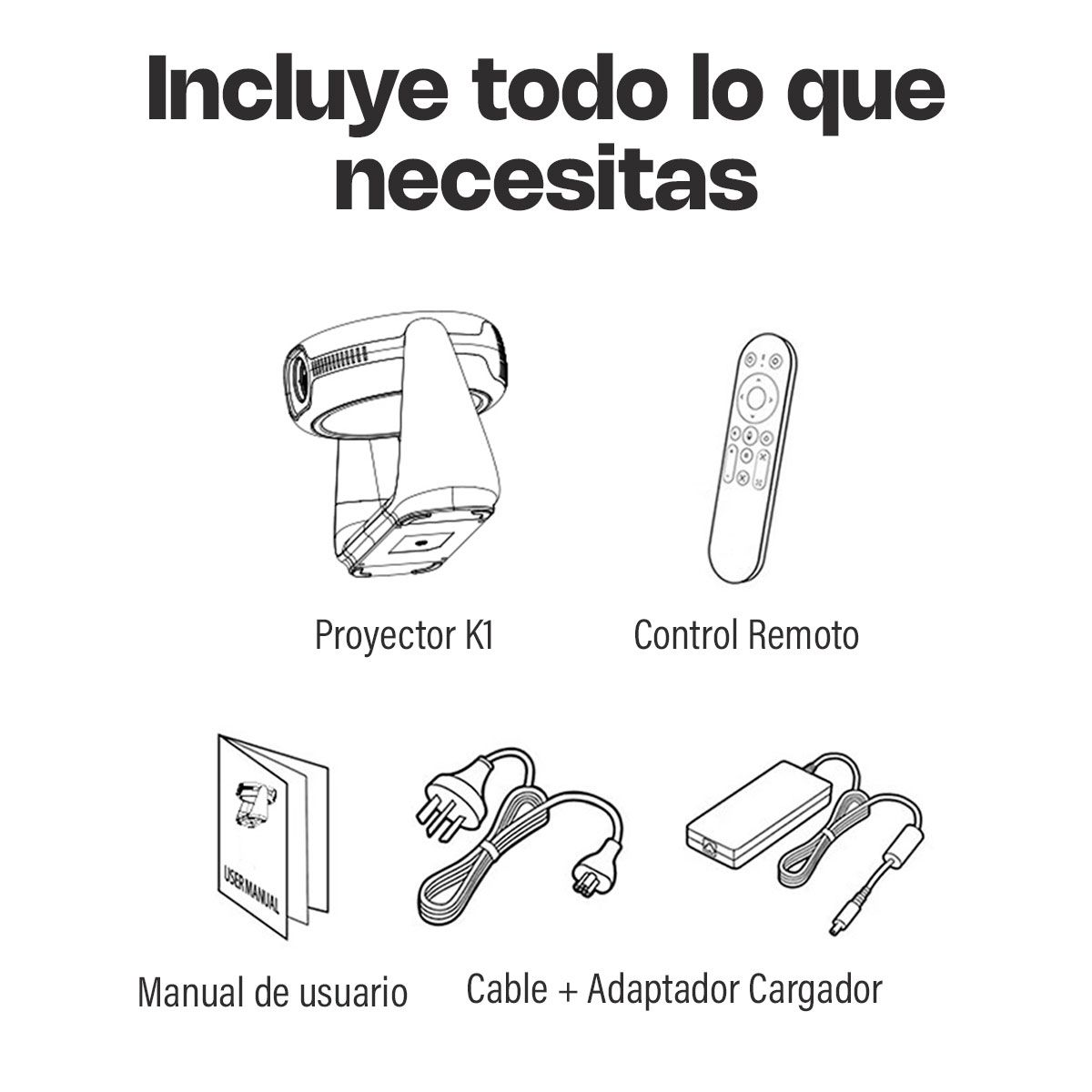 Incluye todo lo que necesitas

Proyector K1

Control Remoto

USER MANUAL

Manual de usuario

Cable + Adaptador Cargador