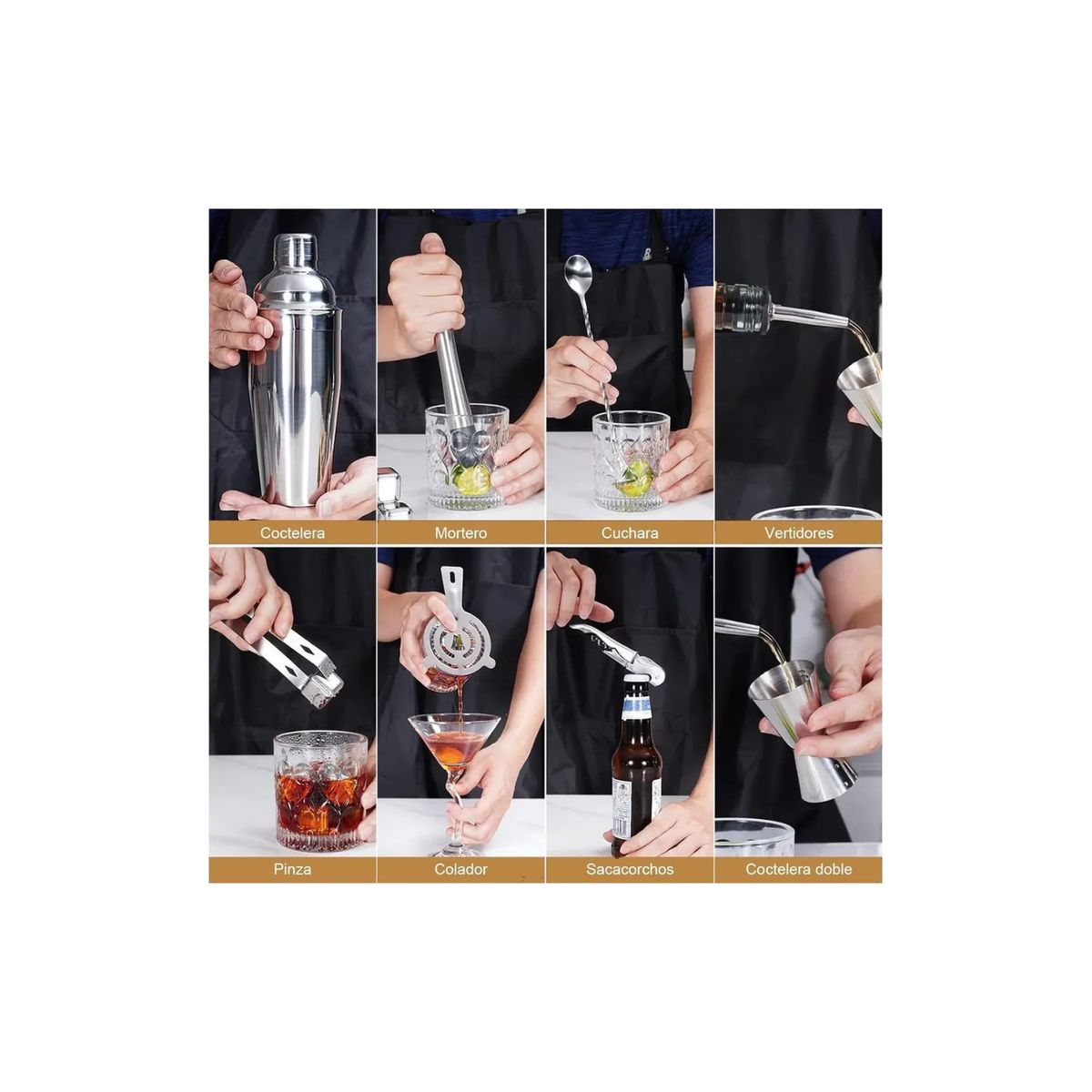 Coctelera
Mortero
Cuchara
Vertidores
Pinza
Colador
Sacacorchos
Coctelera doble