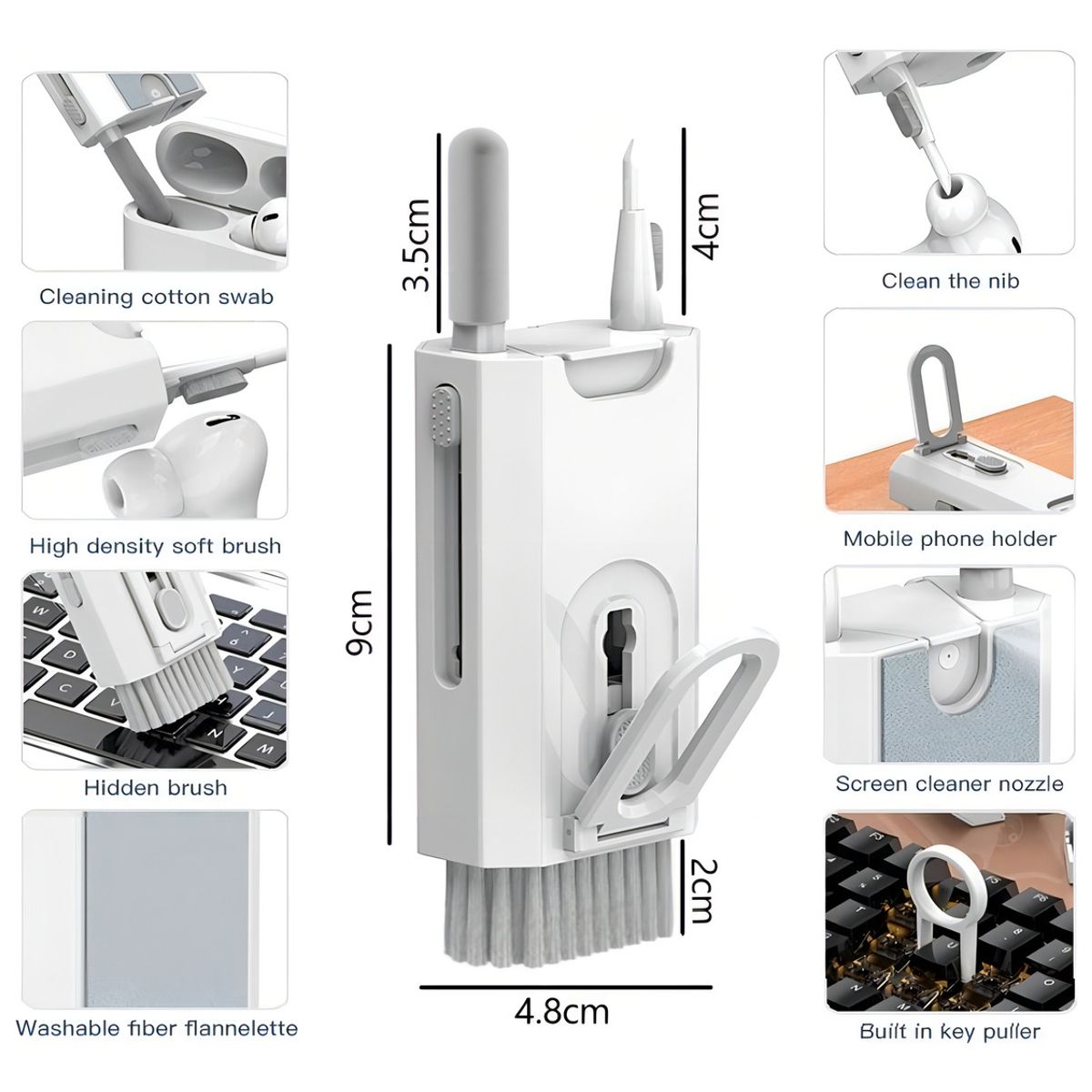 Cleaning cotton swab

High density soft brush

Hidden brush

Washable fiber flannelette

3.5cm

4cm

9cm

2cm

4.8cm

Clean the nib

Mobile phone holder

Screen cleaner nozzle

Built in key puller