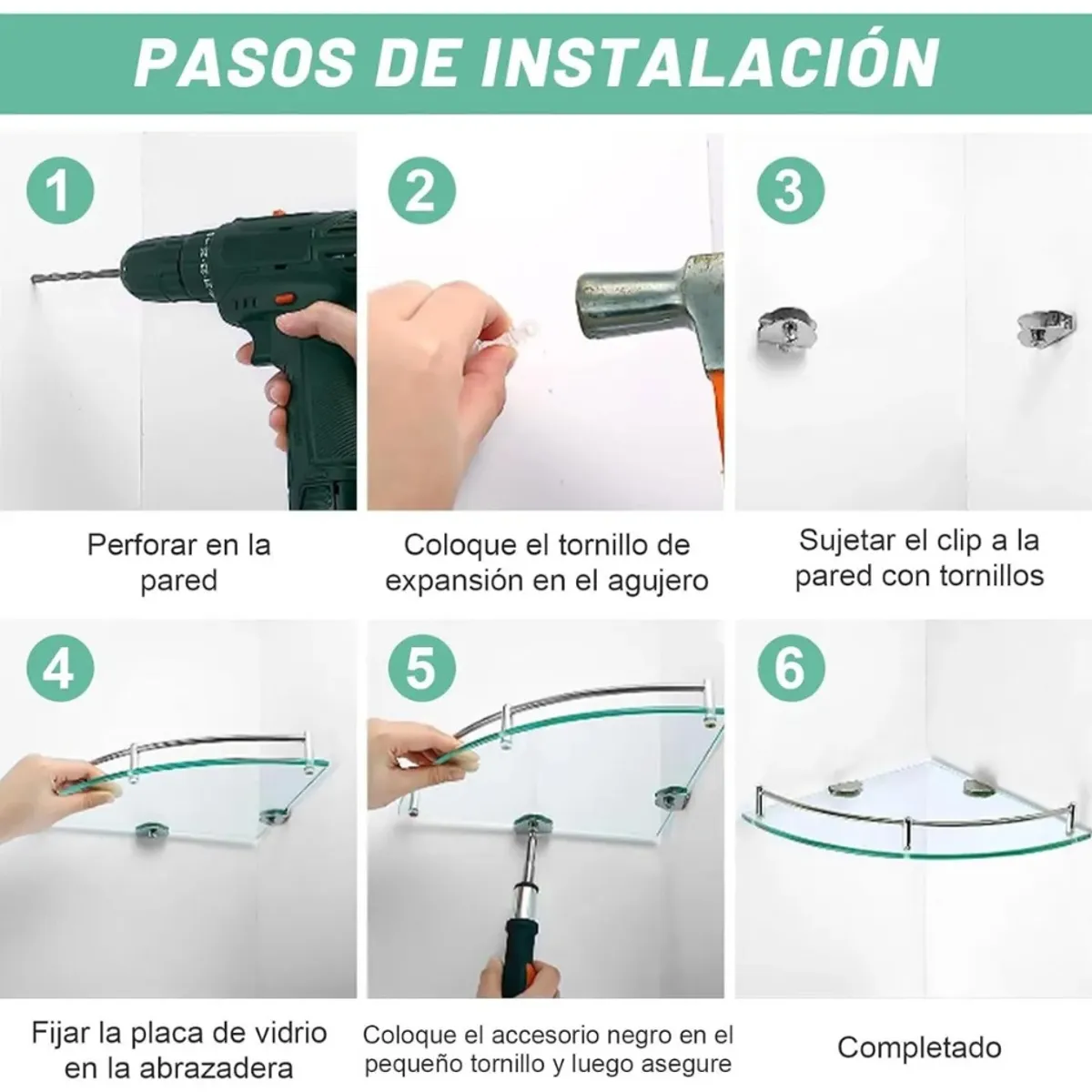 PASOS DE INSTALACIÓN

1

Perforar en la pared

2

Coloque el tornillo de expansión en el agujero

3

Sujetar el clip a la pared con tornillos

4

Fijar la placa de vidrio en la abrazadera

5

Coloque el accesorio negro en el pequeño tornillo y luego asegure

6

Completado