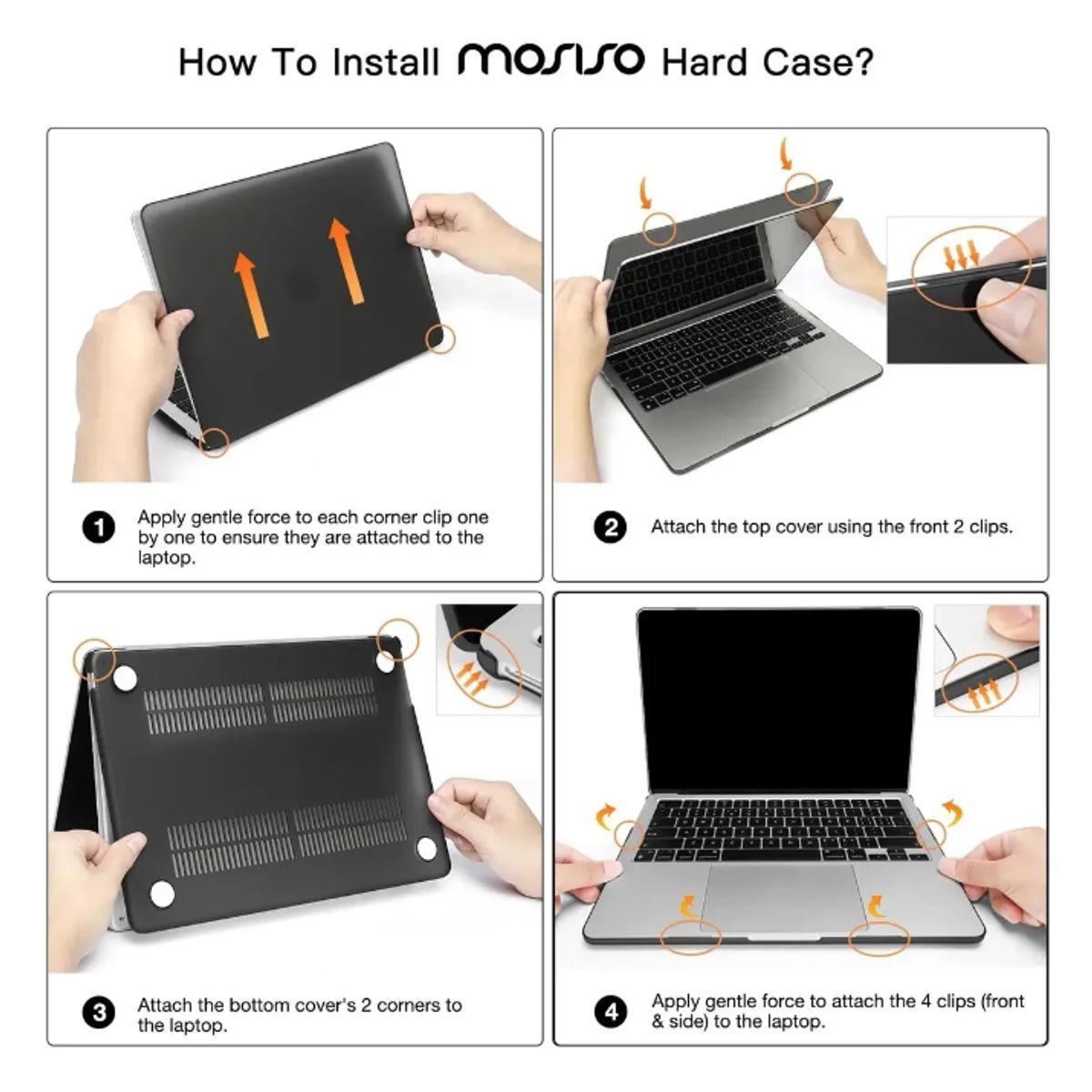 How To Install MOSISO Hard Case?

1 Apply gentle force to each corner clip one by one to ensure they are attached to the laptop.

2 Attach the top cover using the front 2 clips.

3 Attach the bottom cover's 2 corners to the laptop.

4 Apply gentle force to attach the 4 clips (front & side) to the laptop.