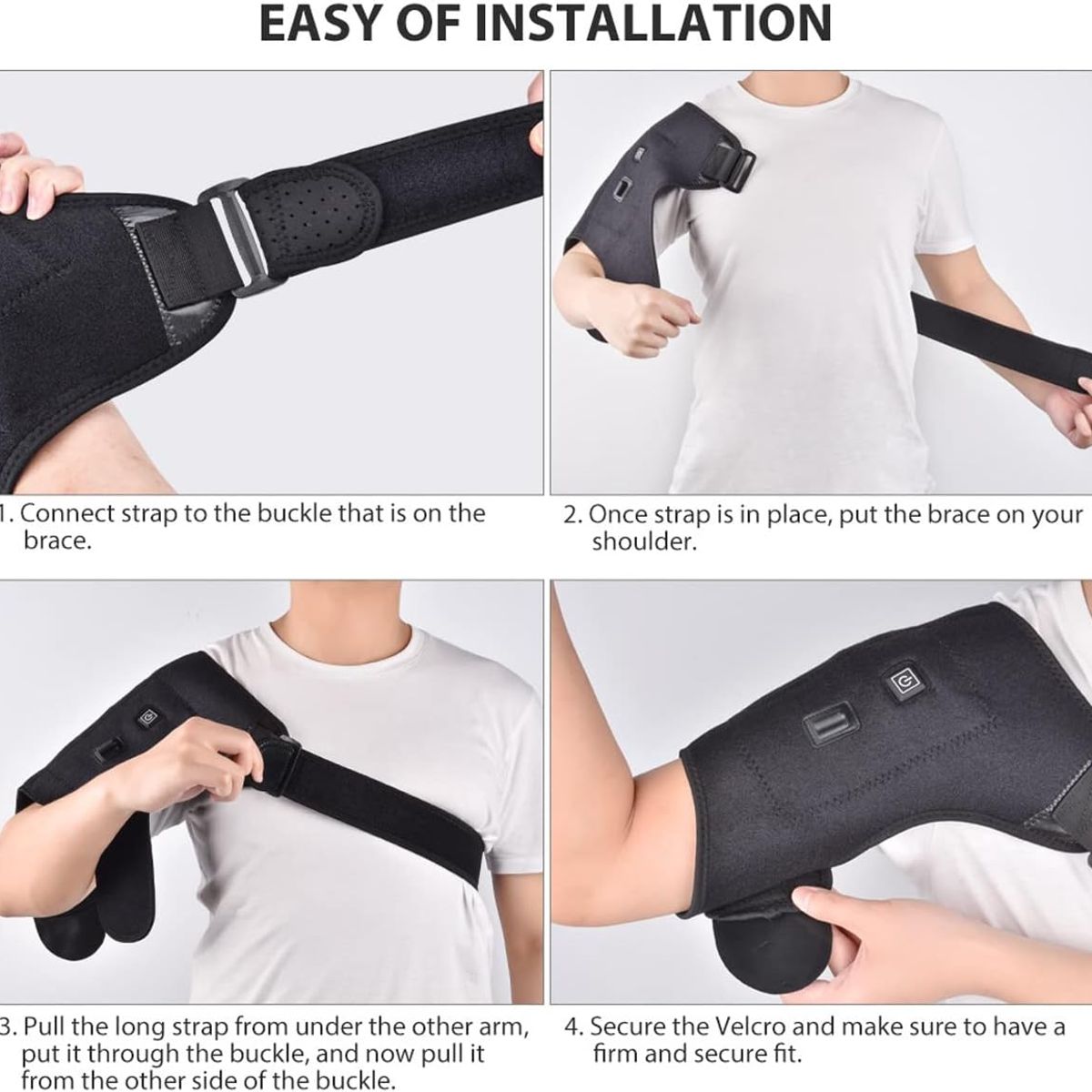 EASY OF INSTALLATION

1. Connect strap to the buckle that is on the brace.

2. Once strap is in place, put the brace on your shoulder.

3. Pull the long strap from under the other arm, put it through the buckle, and now pull it from the other side of the buckle.

4. Secure the Velcro and make sure to have a firm and secure fit.