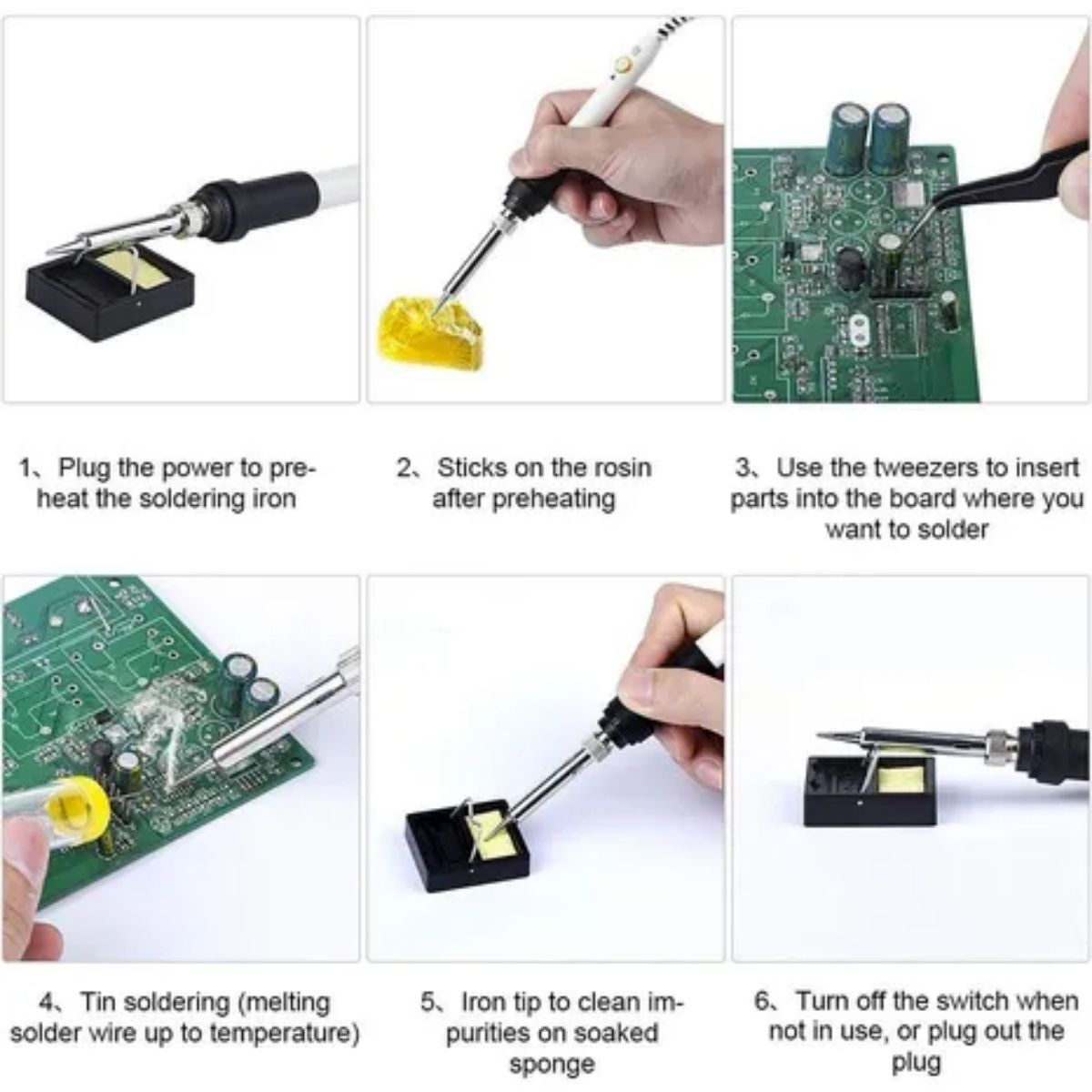 1、Plug the power to preheat the soldering iron

2、Sticks on the rosin after preheating

3、Use the tweezers to insert parts into the board where you want to solder

4、Tin soldering (melting solder wire up to temperature)

5、Iron tip to clean impurities on soaked sponge

6、Turn off the switch when not in use, or plug out the plug