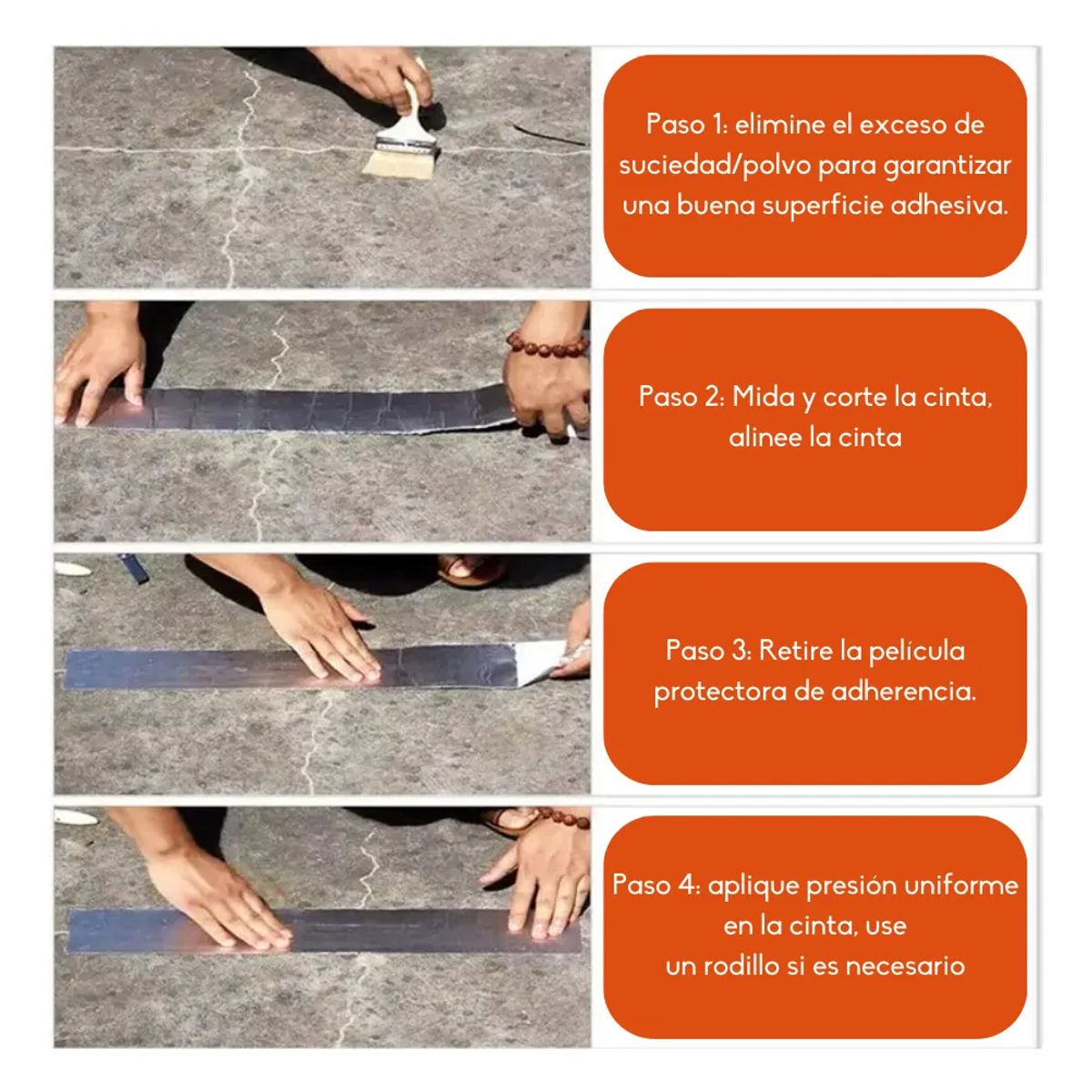 Paso 1: elimine el exceso de suciedad/polvo para garantizar una buena superficie adhesiva.

Paso 2: Mida y corte la cinta, alinee la cinta

Paso 3: Retire la película protectora de adherencia.

Paso 4: aplique presión uniforme en la cinta, use
un rodillo si es necesario