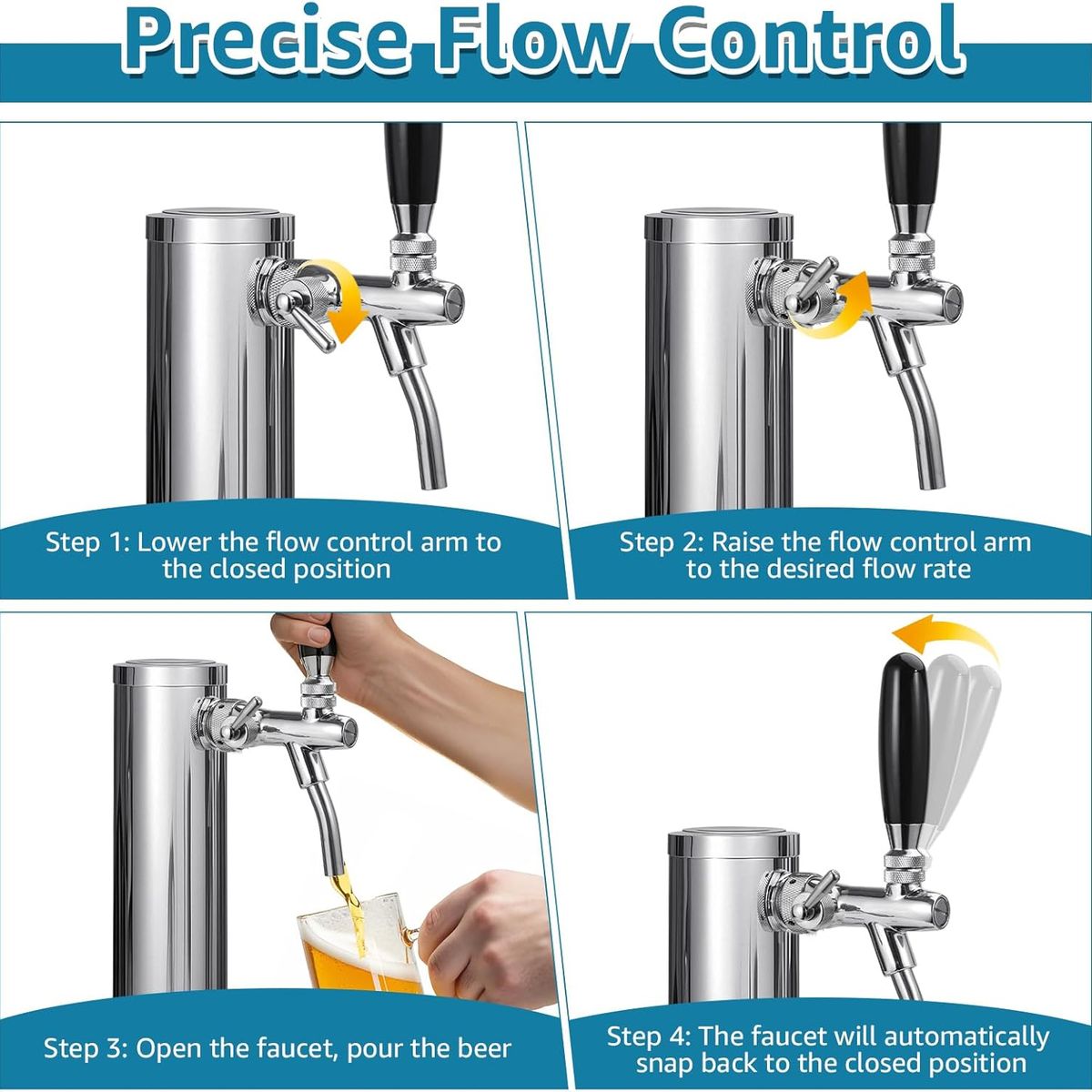 Precise Flow Control

Step 1: Lower the flow control arm to the closed position

Step 2: Raise the flow control arm to the desired flow rate

Step 3: Open the faucet, pour the beer

Step 4: The faucet will automatically snap back to the closed position