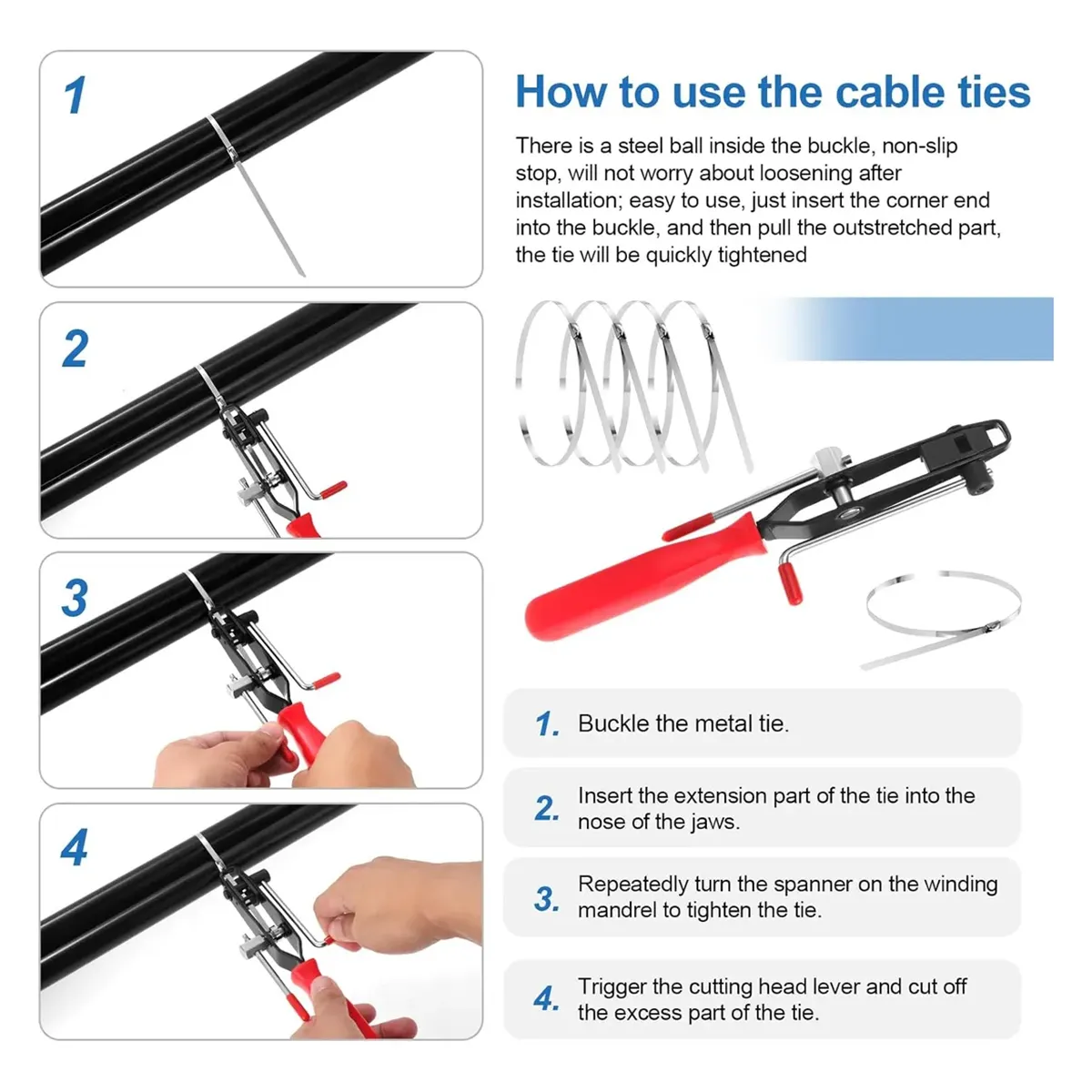 1

2

3

4

How to use the cable ties

There is a steel ball inside the buckle, non-slip stop, will not worry about loosening after installation; easy to use, just insert the corner end into the buckle, and then pull the outstretched part, the tie will be quickly tightened

1. Buckle the metal tie.

2. Insert the extension part of the tie into the nose of the jaws.

3. Repeatedly turn the spanner on the winding mandrel to tighten the tie.

4. Trigger the cutting head lever and cut off the excess part of the tie.