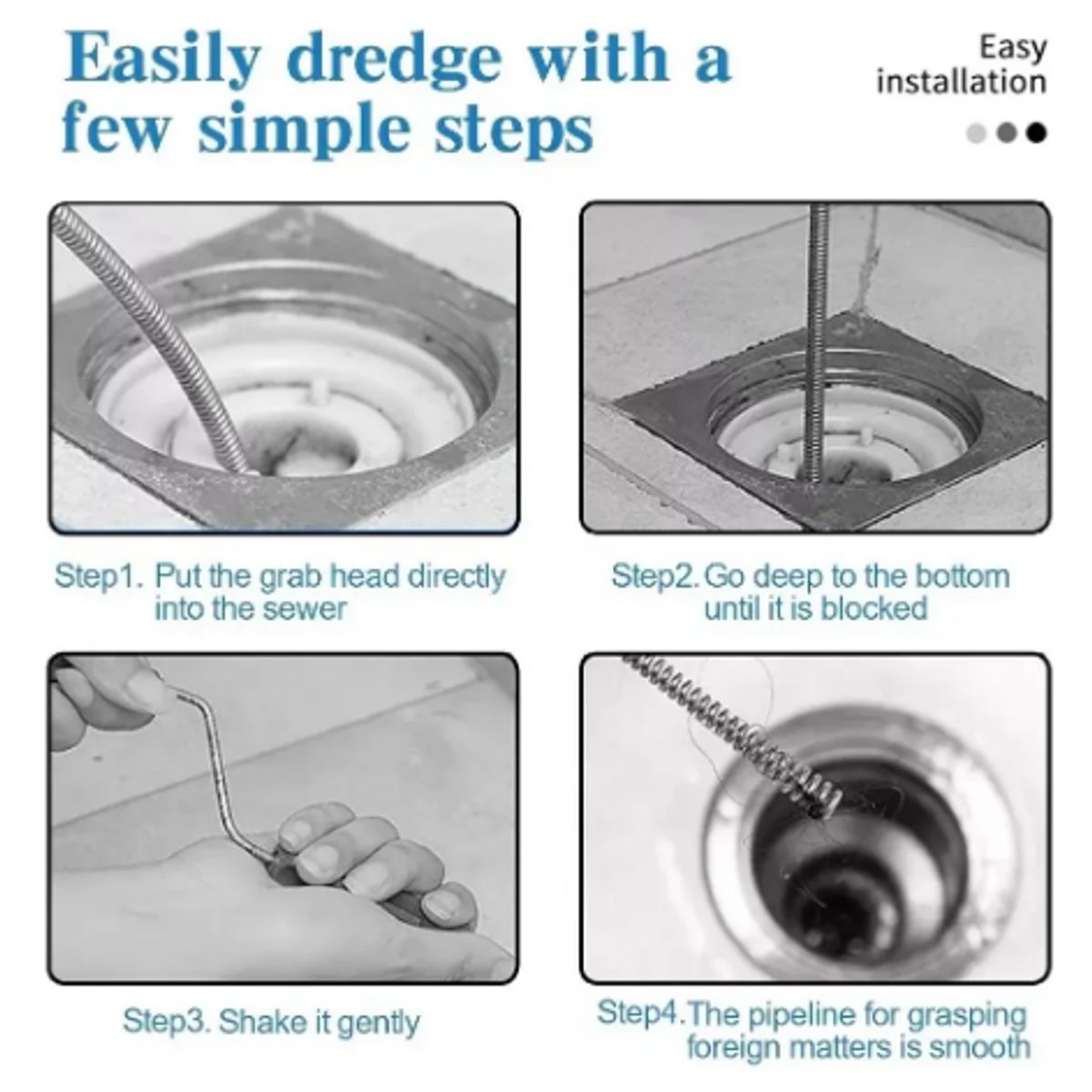 Easily dredge with a few simple steps

Easy installation

Step1. Put the grab head directly into the sewer

Step2. Go deep to the bottom until it is blocked

Step3. Shake it gently

Step4. The pipeline for grasping foreign matters is smooth