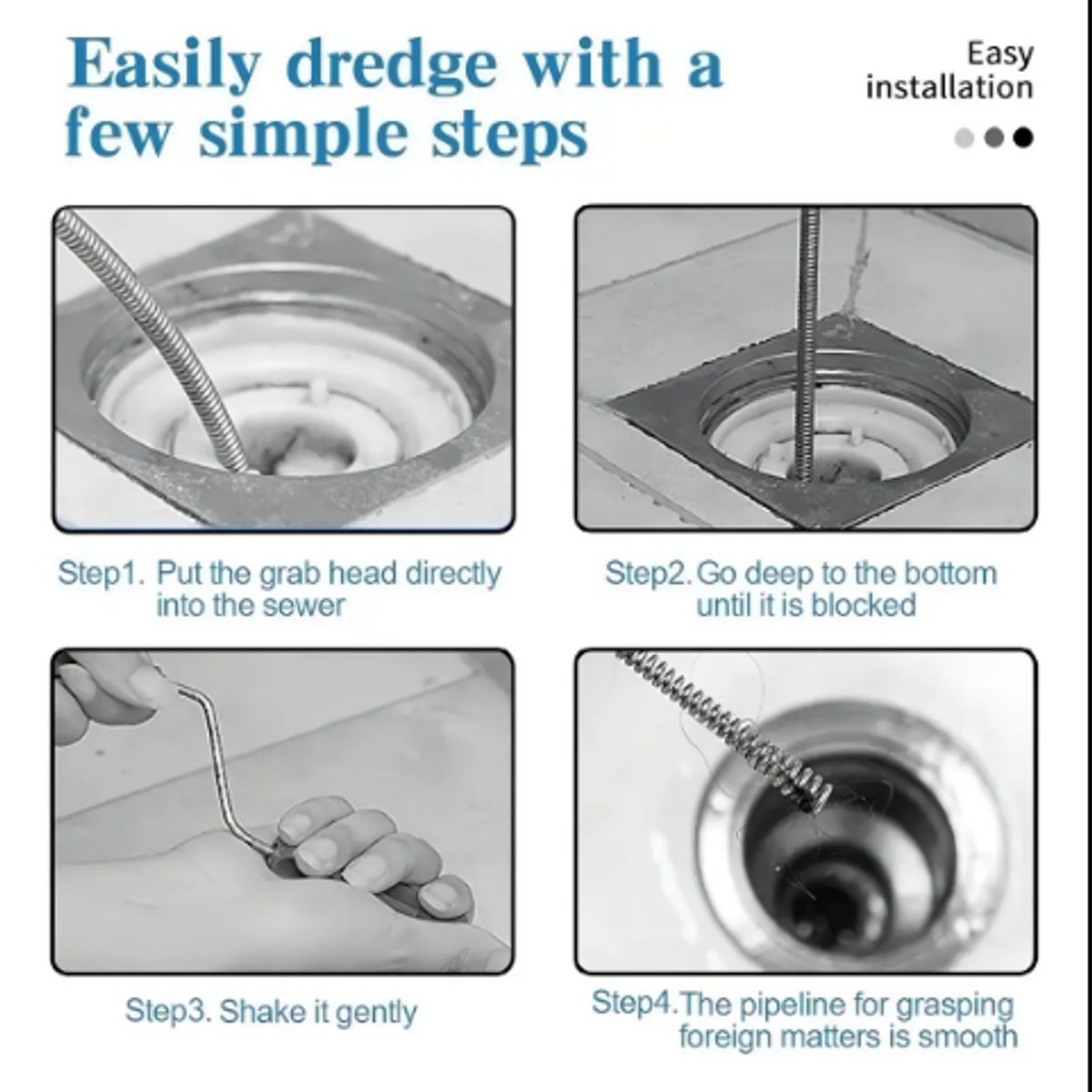 Easily dredge with a few simple steps

Easy installation

Step1. Put the grab head directly into the sewer

Step2. Go deep to the bottom until it is blocked

Step3. Shake it gently

Step4. The pipeline for grasping foreign matters is smooth