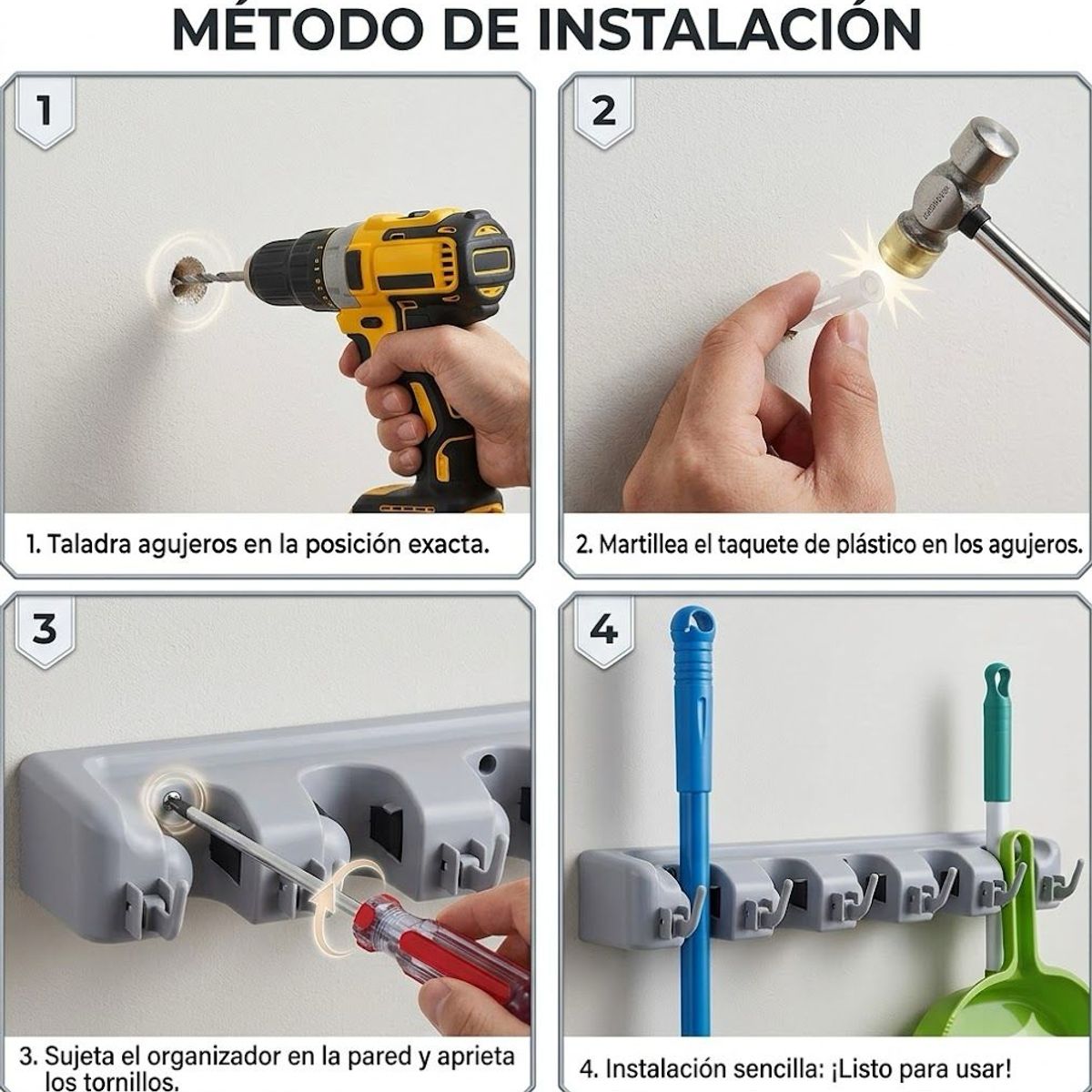 MÉTODO DE INSTALACIÓN

1

1. Taladra agujeros en la posición exacta.

2

2. Martillea el taquete de plástico en los agujeros.

3

3. Sujeta el organizador en la pared y aprieta los tornillos.

4

4. Instalación sencilla: ¡Listo para usar!