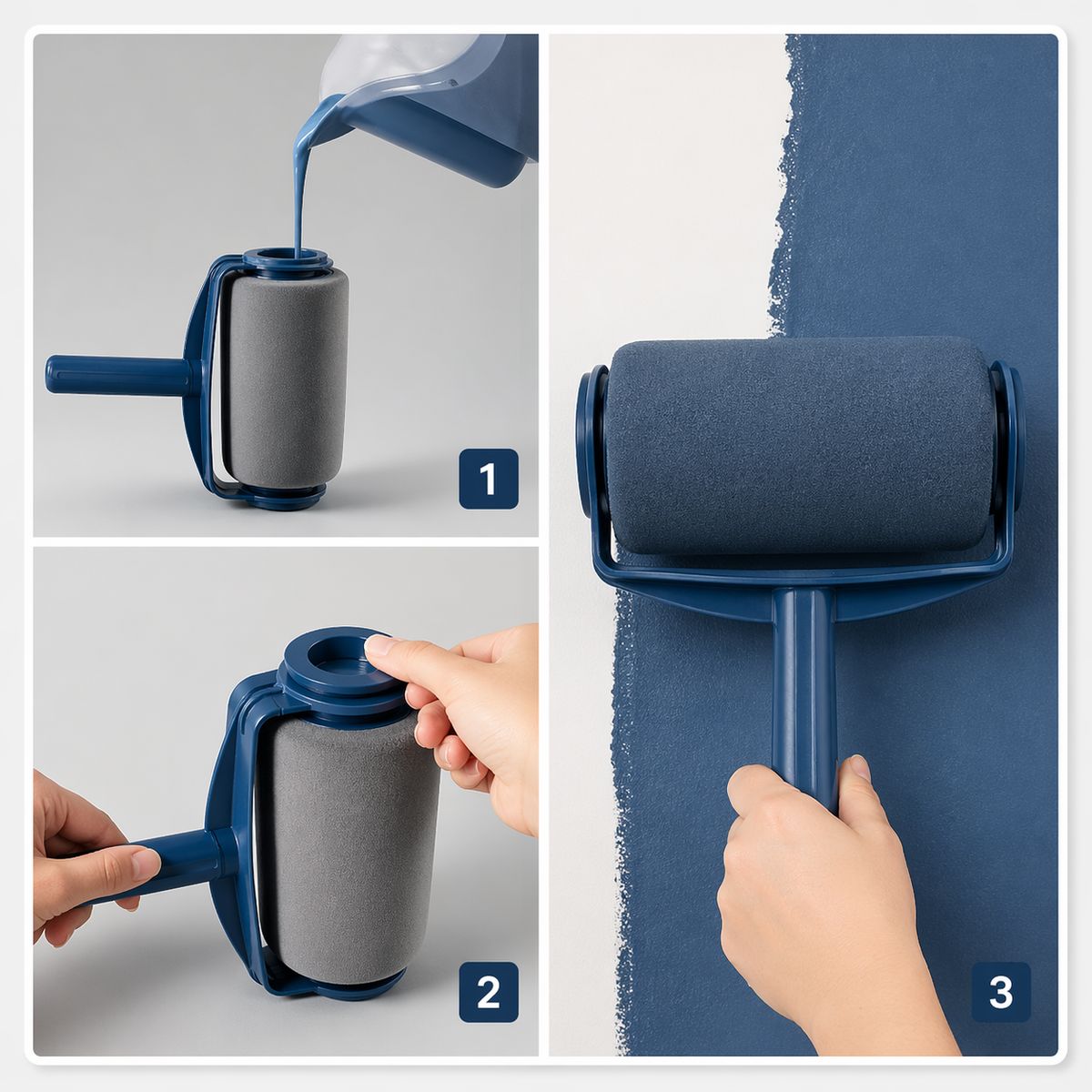 1

2

3