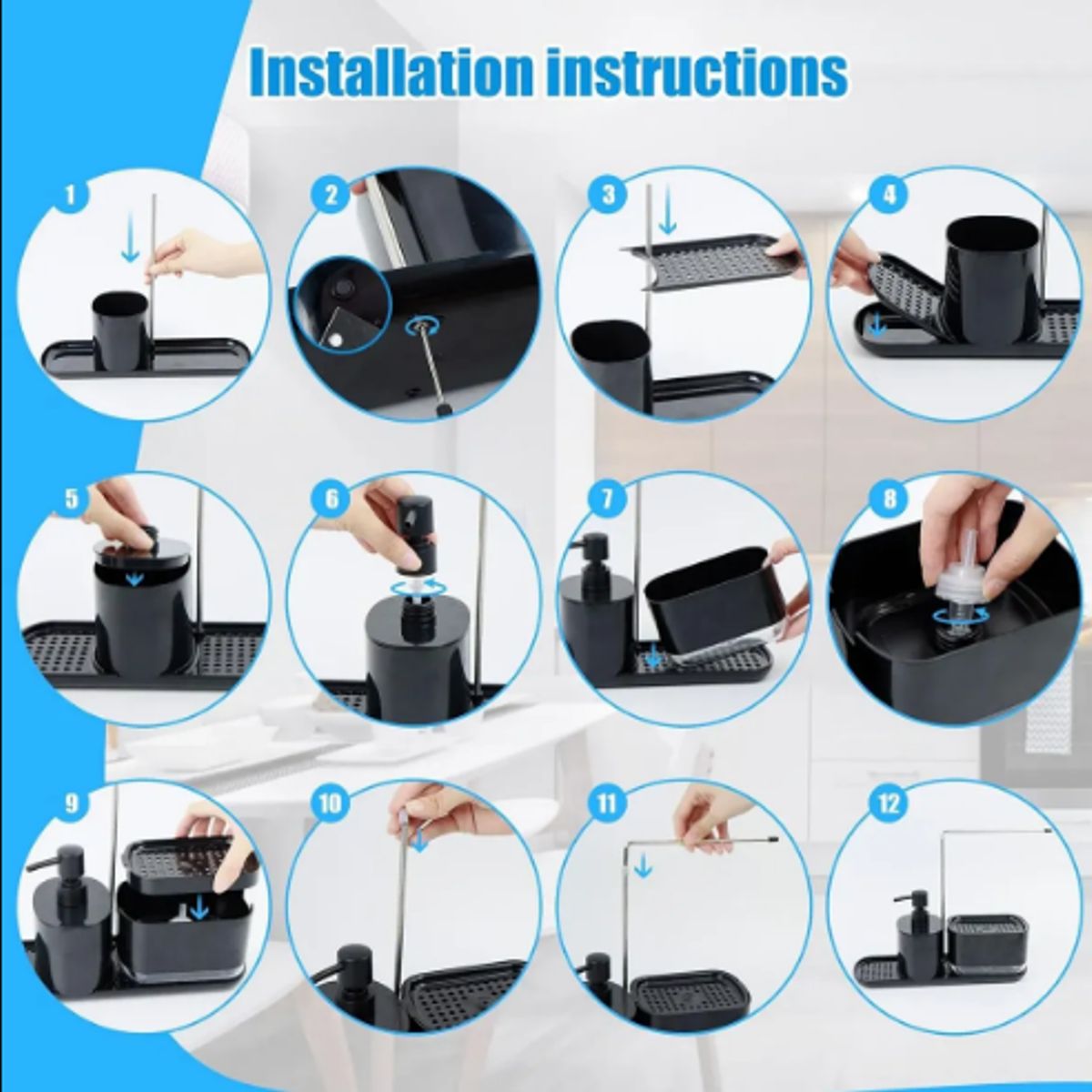 Installation instructions

1

2

3

4

5

6

7

8

9

10

11

12