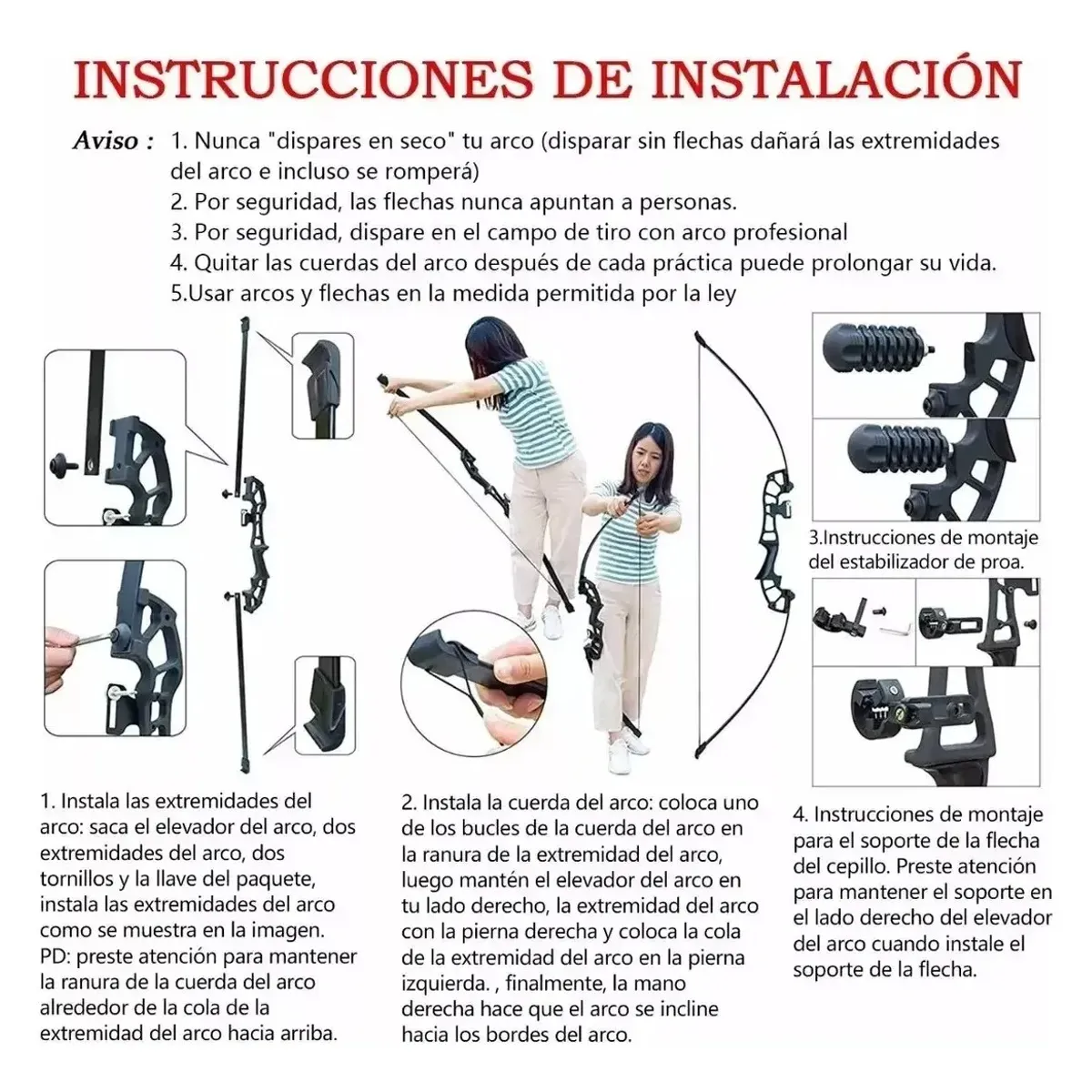 INSTRUCCIONES DE INSTALACIÓN

Aviso : 1. Nunca "dispares en seco" tu arco (disparar sin flechas dañará las extremidades del arco e incluso se romperá)
2. Por seguridad, las flechas nunca apuntan a personas.
3. Por seguridad, dispare en el campo de tiro con arco profesional
4. Quitar las cuerdas del arco después de cada práctica puede prolongar su vida.
5.Usar arcos y flechas en la medida permitida por la ley

3.Instrucciones de montaje del estabilizador de proa.

1. Instala las extremidades del arco: saca el elevador del arco, dos extremidades del arco, dos tornillos y la llave del paquete, instala las extremidades del arco como se muestra en la imagen. PD: preste atención para mantener la ranura de la cuerda del arco alrededor de la cola de la extremidad del arco hacia arriba.

2. Instala la cuerda del arco: coloca uno de los bucles de la cuerda del arco en la ranura de la extremidad del arco, luego mantén el elevador del arco en tu lado derecho, la extremidad del arco con la pierna derecha y coloca la cola de la extremidad del arco en la pierna izquierda. , finalmente, la mano derecha hace que el arco se incline hacia los bordes del arco.

4. Instrucciones de montaje para el soporte de la flecha del cepillo. Preste atención para mantener el soporte en el lado derecho del elevador del arco cuando instale el soporte de la flecha.