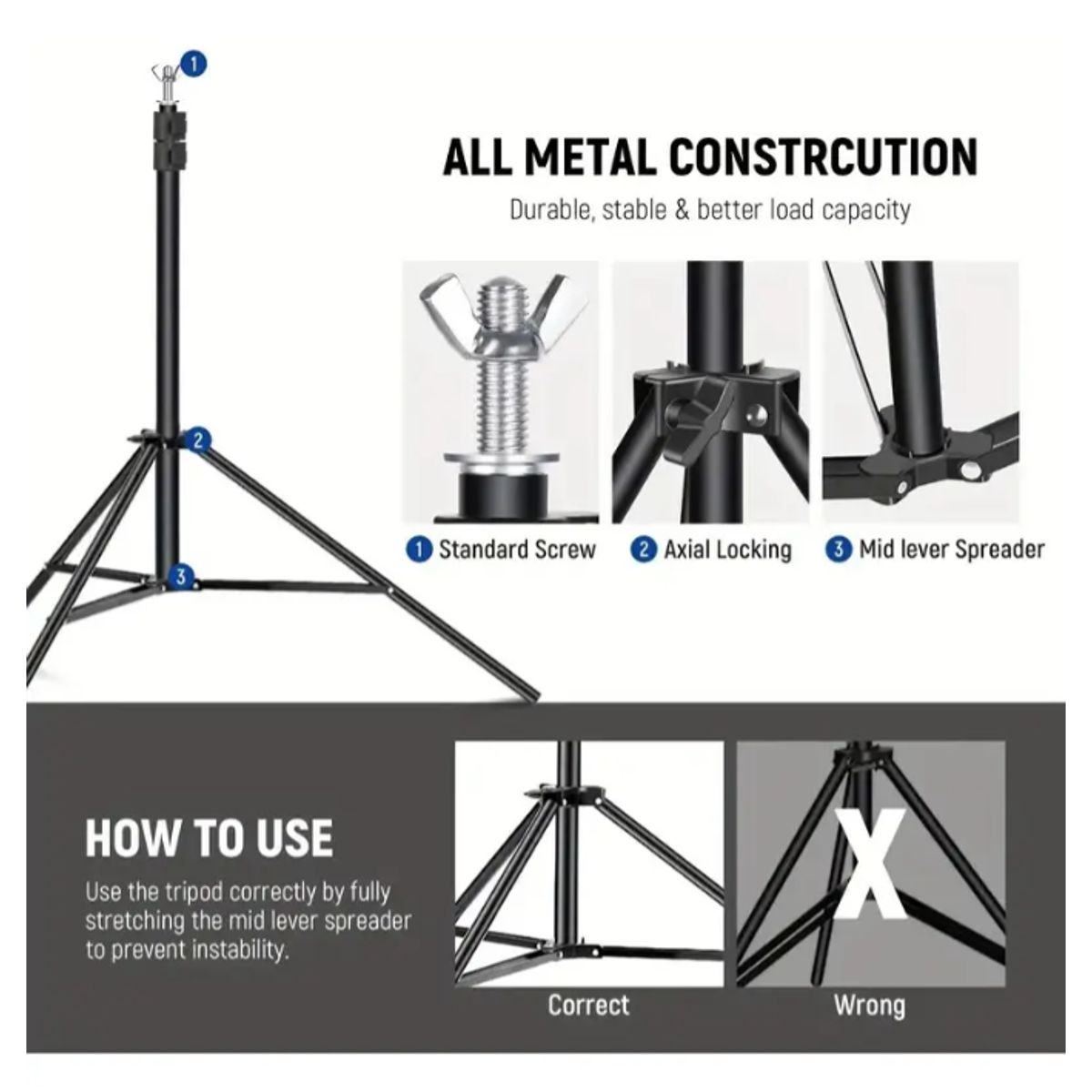 1

2

3

ALL METAL CONSTRCUTION

Durable, stable & better load capacity

1 Standard Screw

2 Axial Locking

3 Mid lever Spreader

HOW TO USE

Use the tripod correctly by fully stretching the mid lever spreader to prevent instability.

Correct

X

Wrong