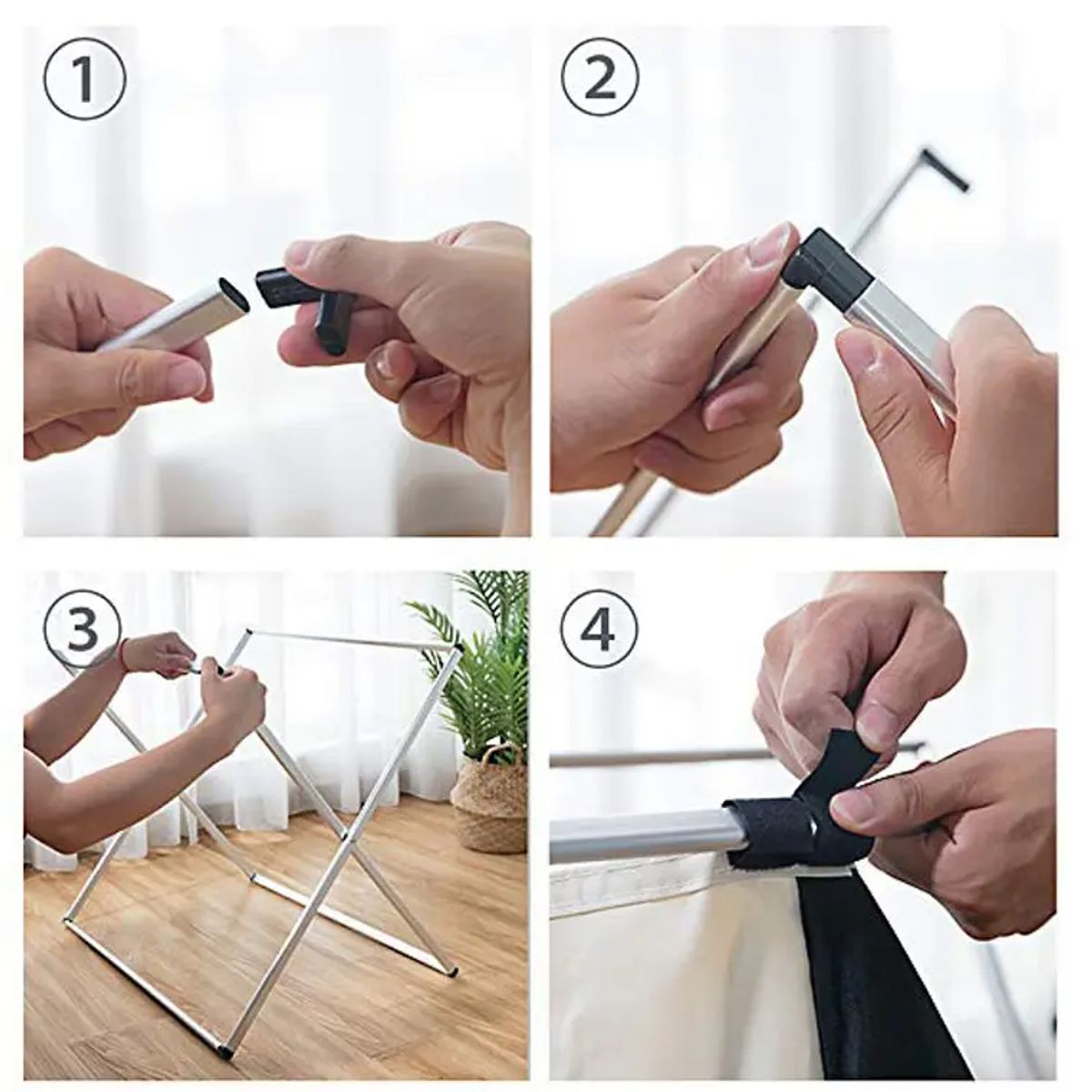 1

2

3

4