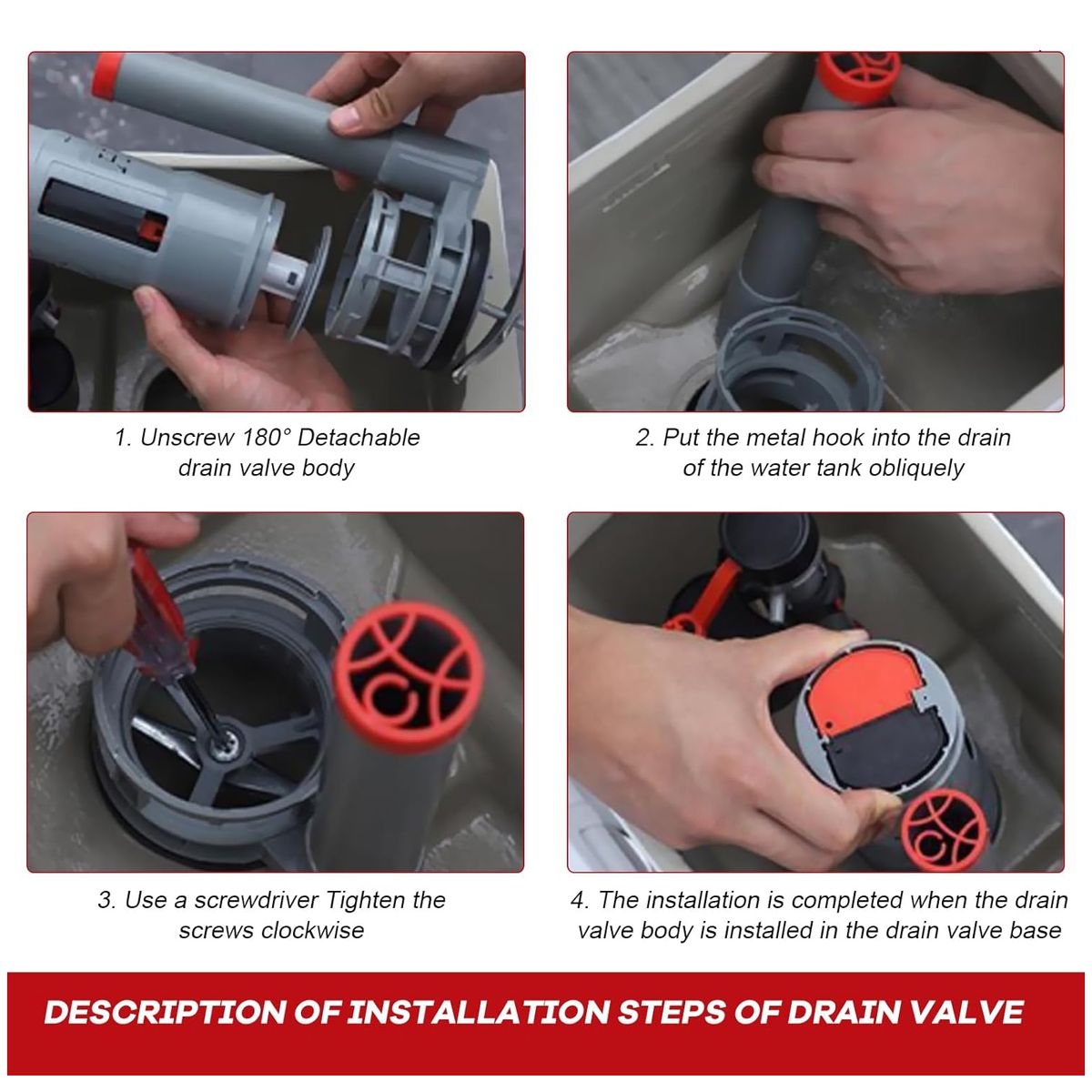 1. Unscrew 180° Detachable drain valve body

2. Put the metal hook into the drain of the water tank obliquely

3. Use a screwdriver Tighten the screws clockwise

4. The installation is completed when the drain valve body is installed in the drain valve base

DESCRIPTION OF INSTALLATION STEPS OF DRAIN VALVE