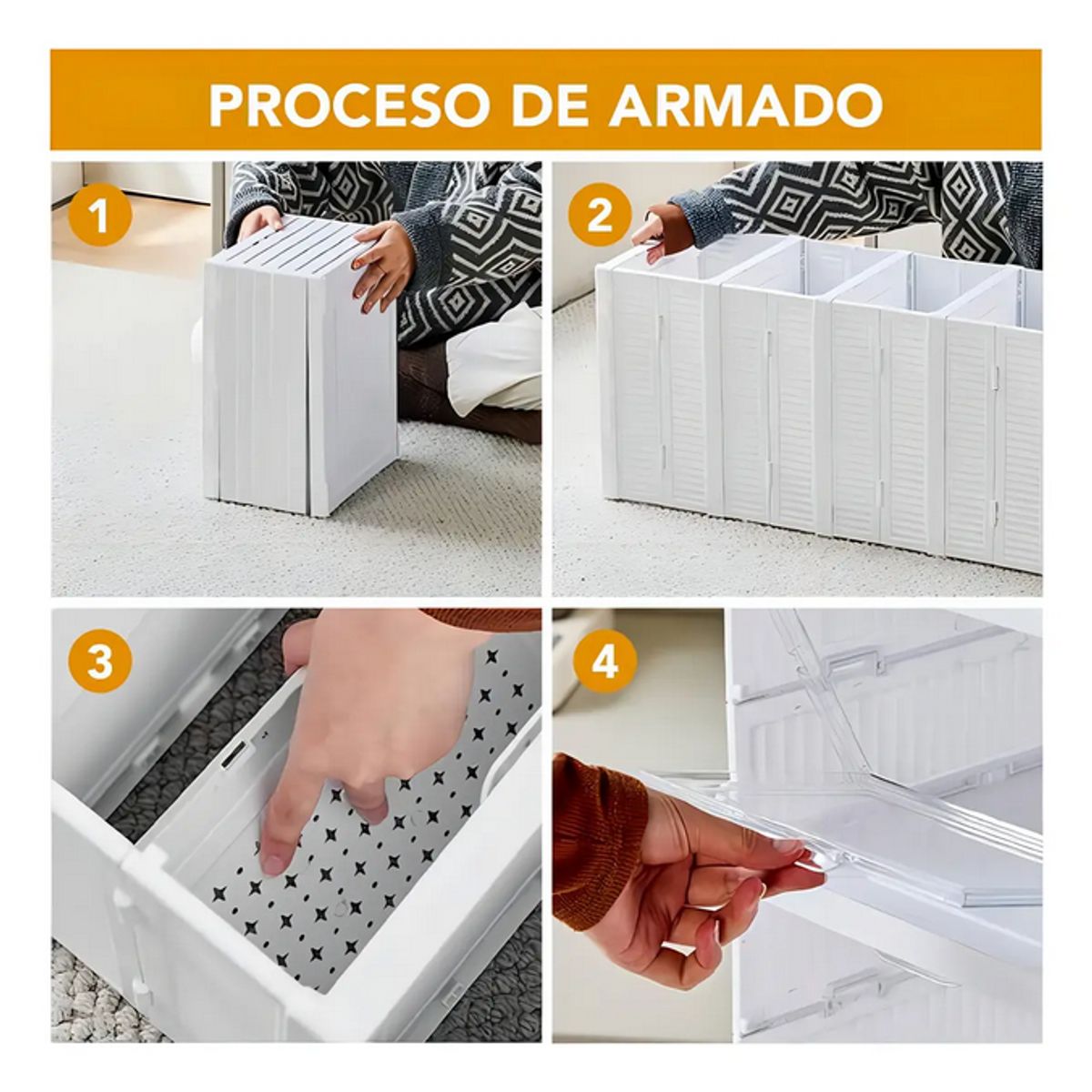 PROCESO DE ARMADO

1

2

3

4