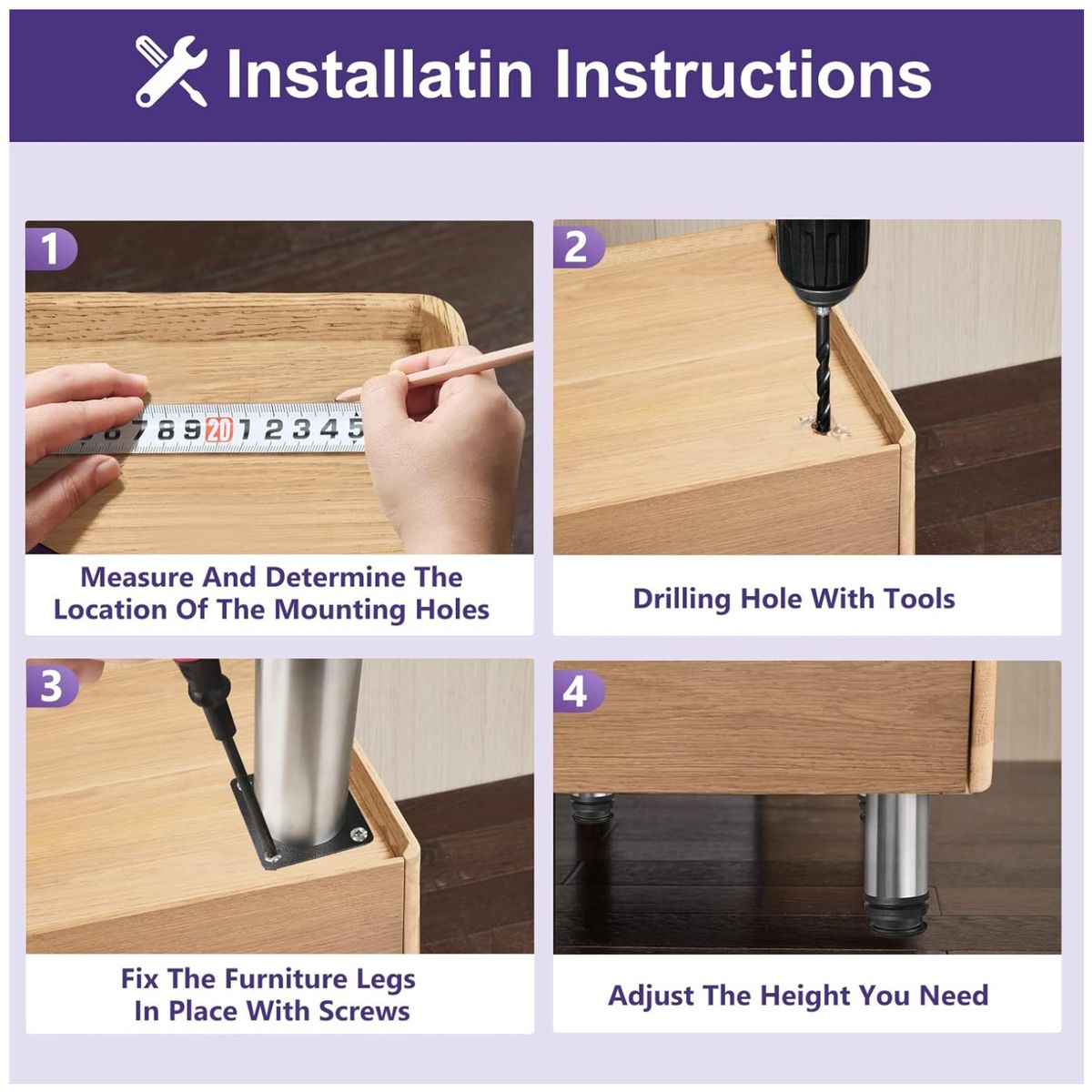 Installatin Instructions

1

6 7 8 9 20 1 2 3 4 5

Measure And Determine The Location Of The Mounting Holes

2

Drilling Hole With Tools

3

Fix The Furniture Legs In Place With Screws

4

Adjust The Height You Need