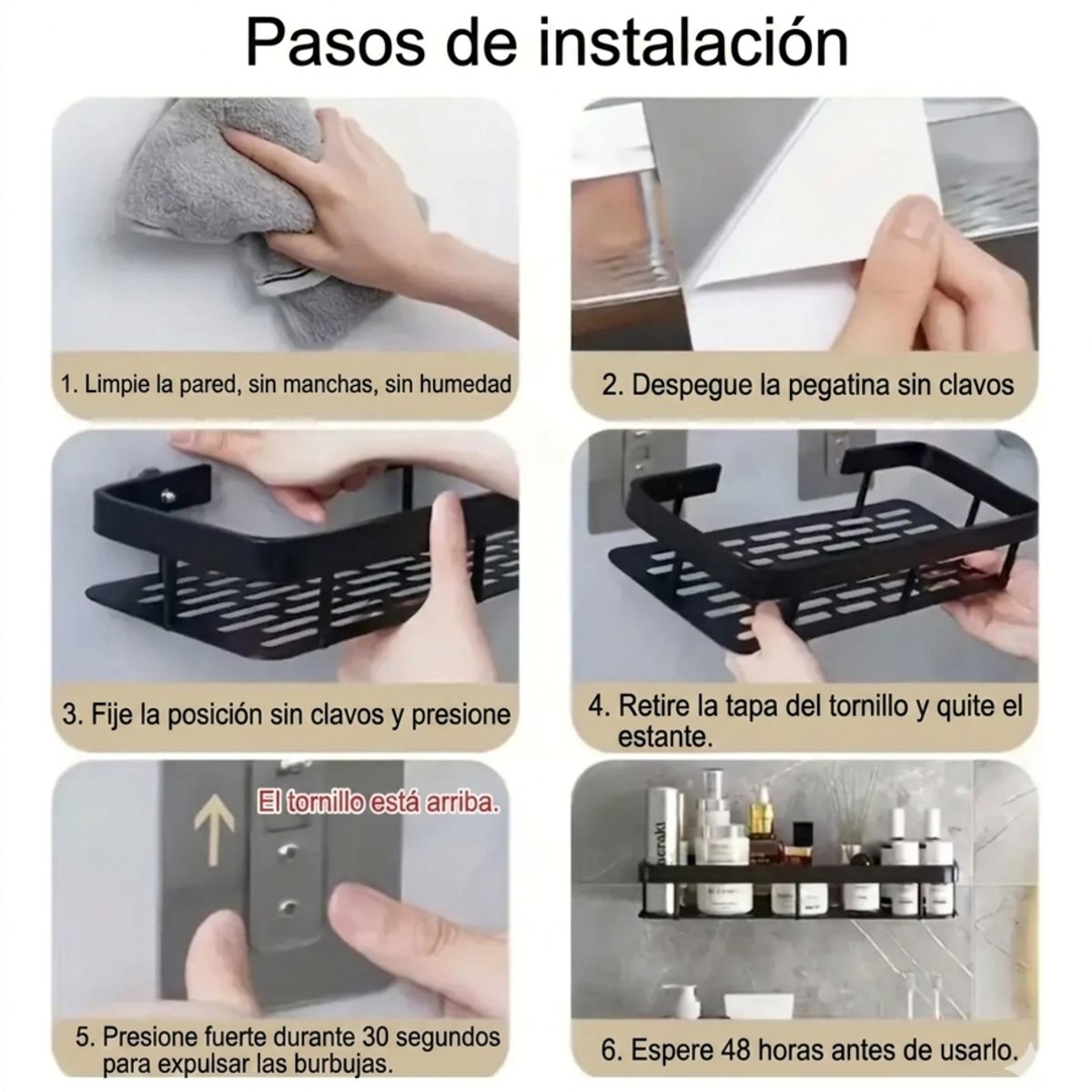 Pasos de instalación

1. Limpie la pared, sin manchas, sin humedad

2. Despegue la pegatina sin clavos

3. Fije la posición sin clavos y presione

4. Retire la tapa del tornillo y quite el estante.

El tornillo está arriba.

5. Presione fuerte durante 30 segundos para expulsar las burbujas.

6. Espere 48 horas antes de usarlo.