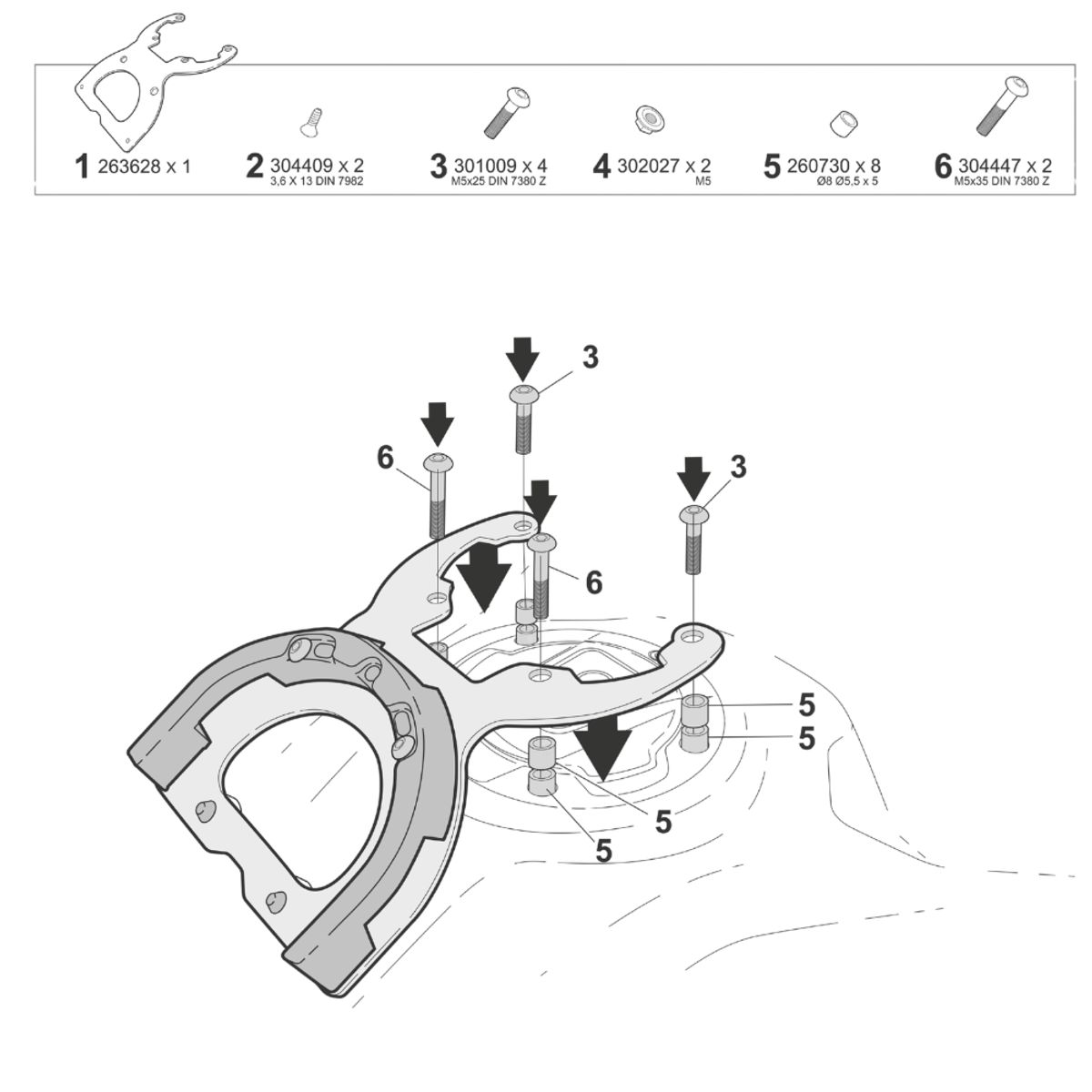 1 263628 x 1

2 304409 x 2
3,6 X 13 DIN 7982

3 301009 x 4
M5x25 DIN 7380 Z

4 302027 x 2
M5

5 260730 x 8
Ø8 Ø5,5 x 5

6 304447 x 2
M5x35 DIN 7380 Z

3
6
3
6
5
5
5
5