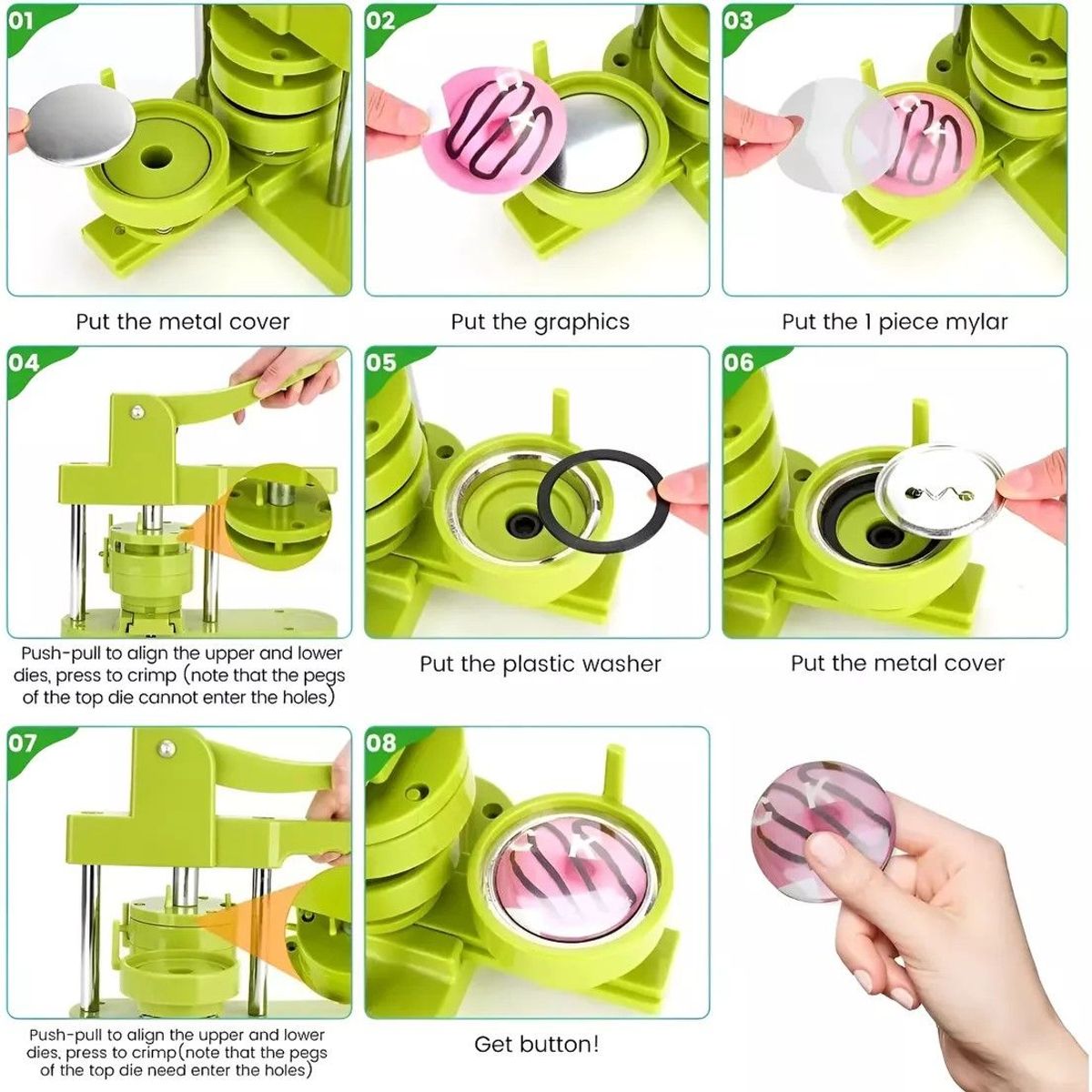 01

Put the metal cover

02

Put the graphics

03

Put the 1 piece mylar

04

Push-pull to align the upper and lower dies, press to crimp (note that the pegs of the top die cannot enter the holes)

05

Put the plastic washer

06

Put the metal cover

07

Push-pull to align the upper and lower dies, press to crimp(note that the pegs of the top die need enter the holes)

08

Get button!