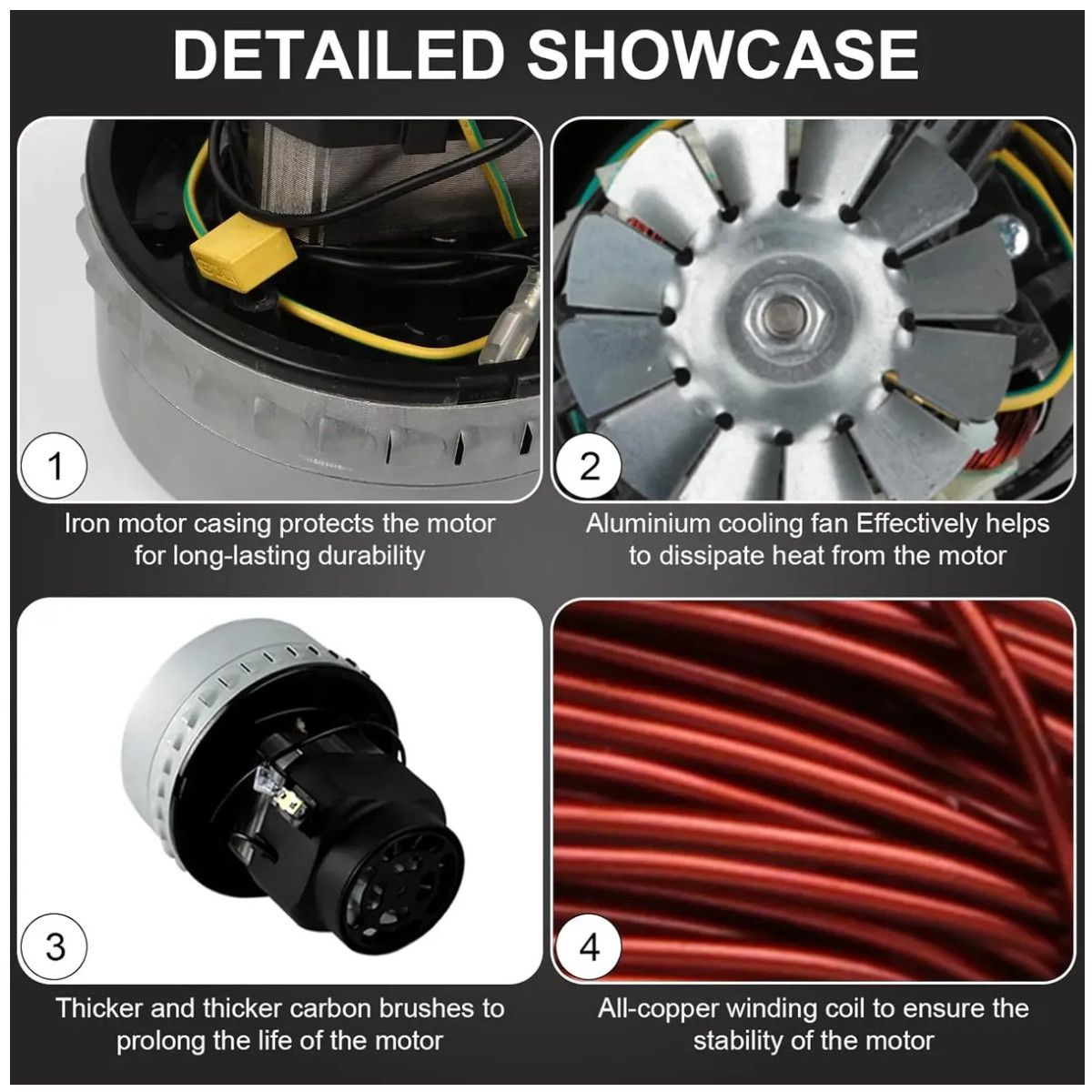 DETAILED SHOWCASE

1

Iron motor casing protects the motor for long-lasting durability

2

Aluminium cooling fan Effectively helps to dissipate heat from the motor

3

Thicker and thicker carbon brushes to prolong the life of the motor

4

All-copper winding coil to ensure the stability of the motor