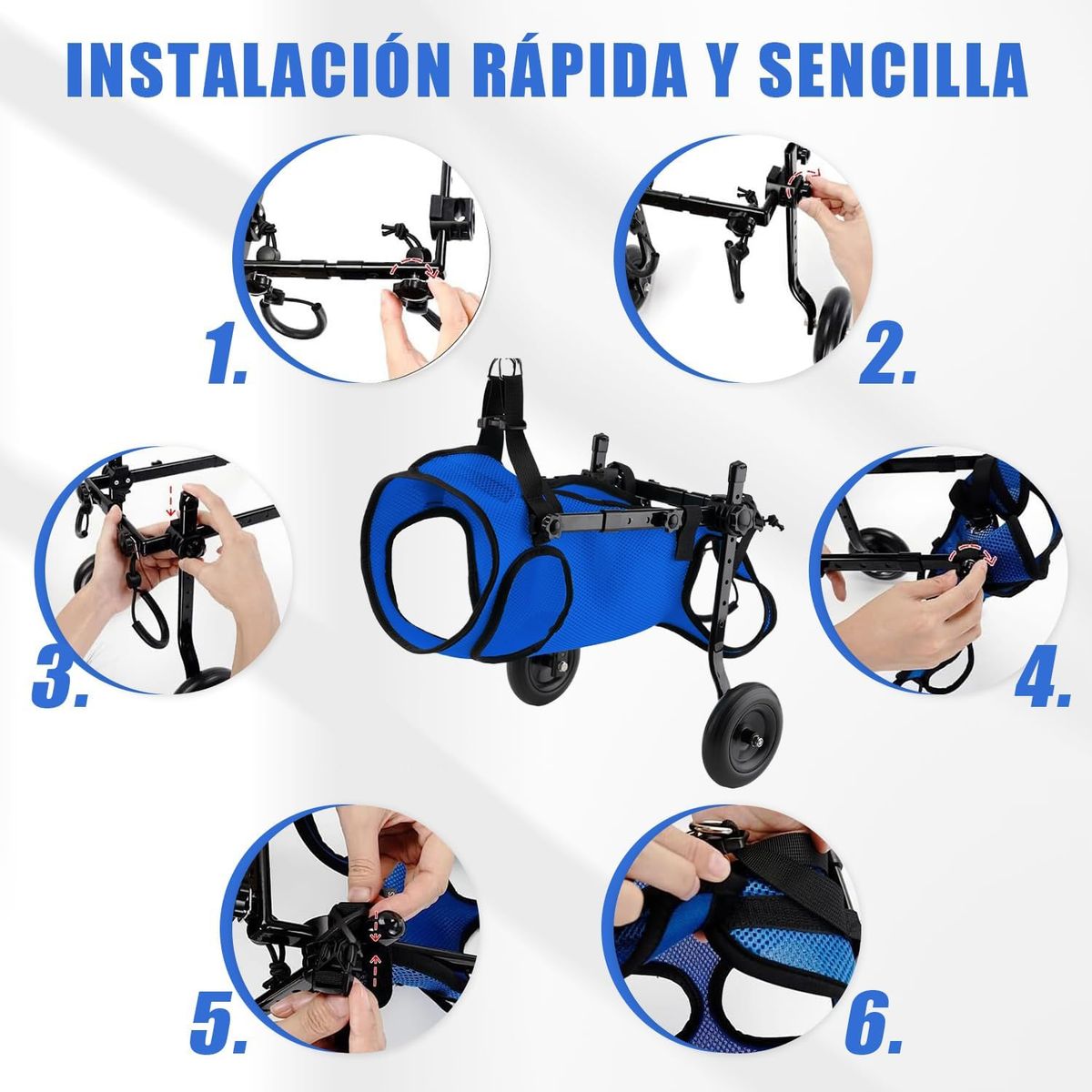 INSTALACIÓN RÁPIDA Y SENCILLA

1.

2.

3.

4.

5.

6.