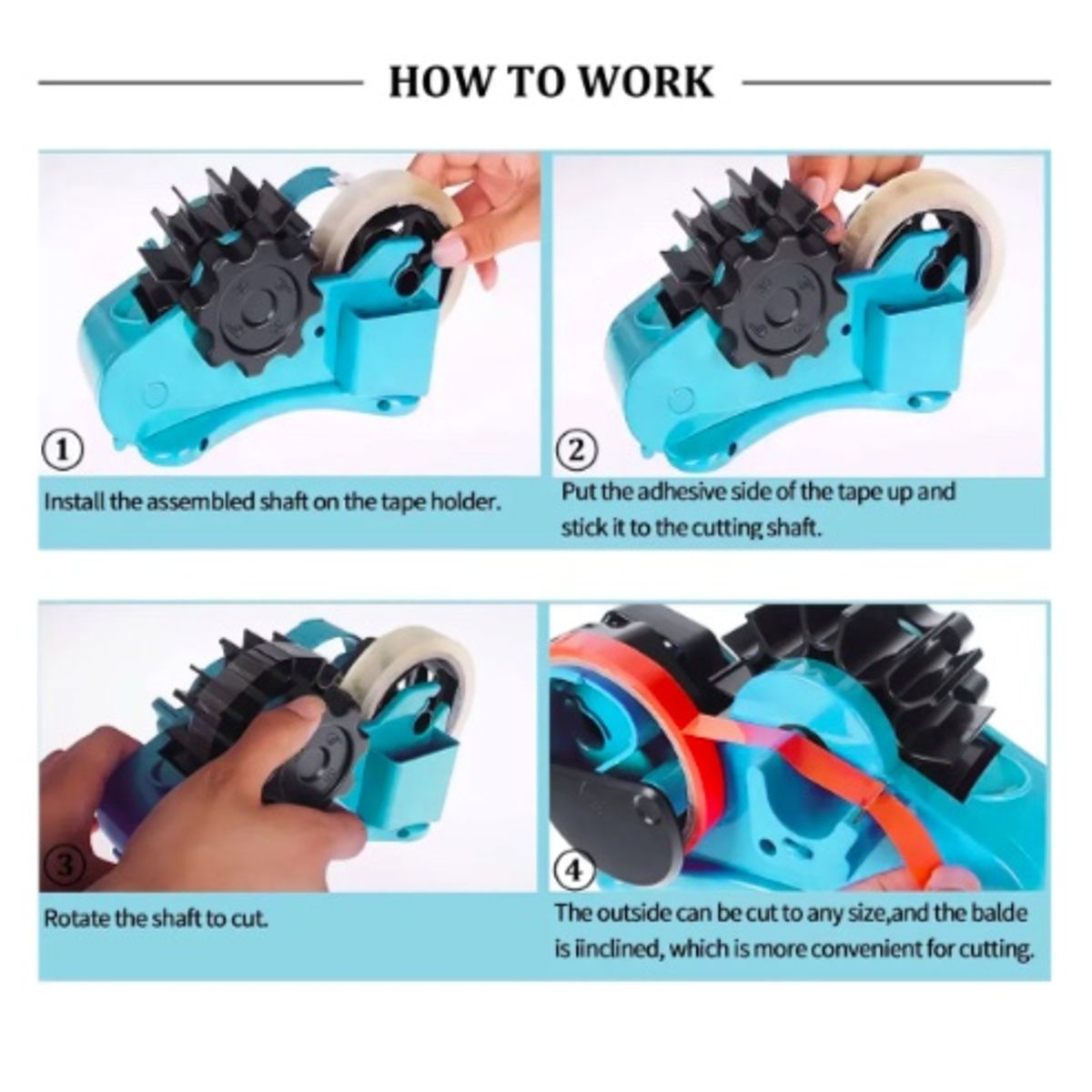 HOW TO WORK

①

Install the assembled shaft on the tape holder.

②

Put the adhesive side of the tape up and stick it to the cutting shaft.

③

Rotate the shaft to cut.

④

The outside can be cut to any size,and the balde is iinclined, which is more convenient for cutting.