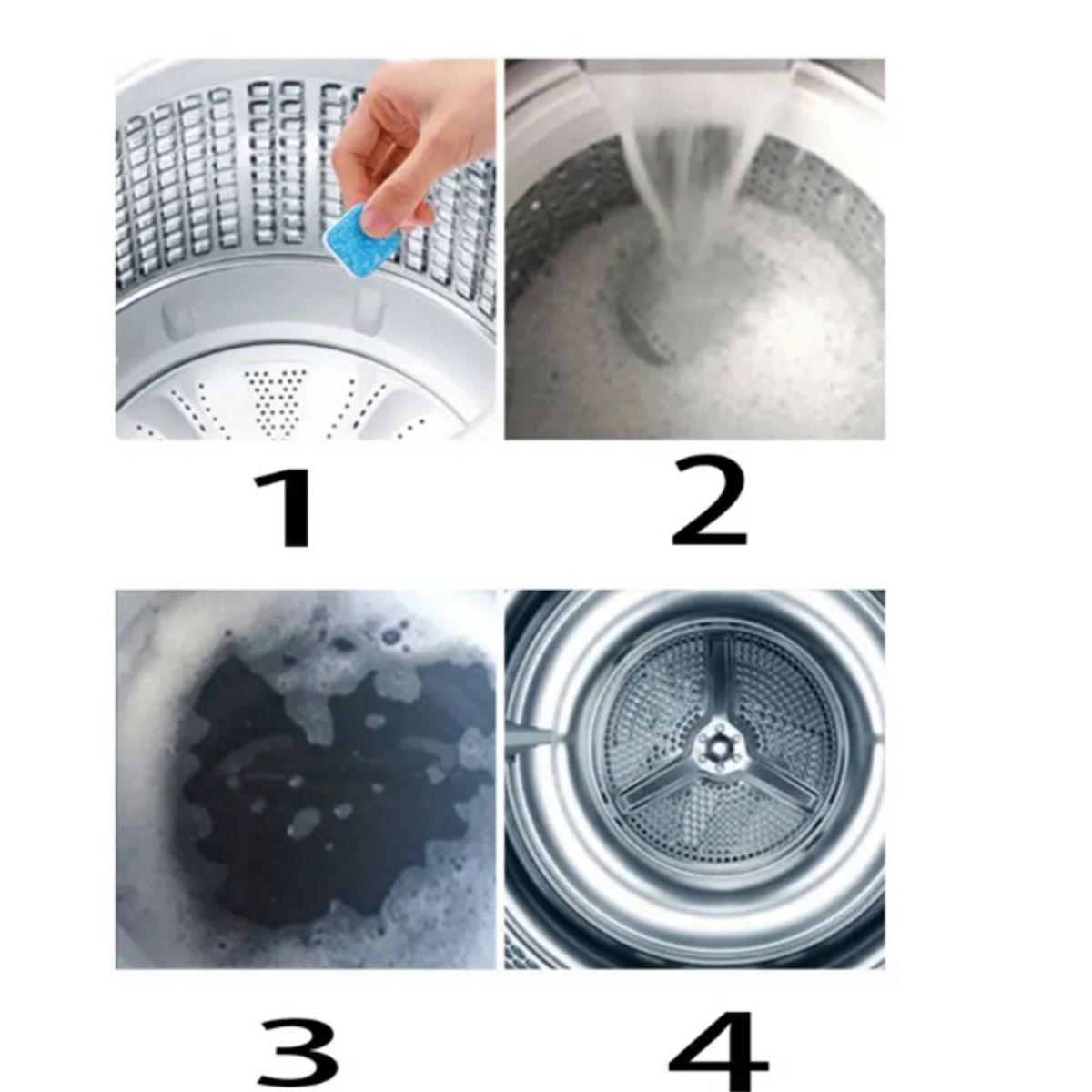 1

2

3

4