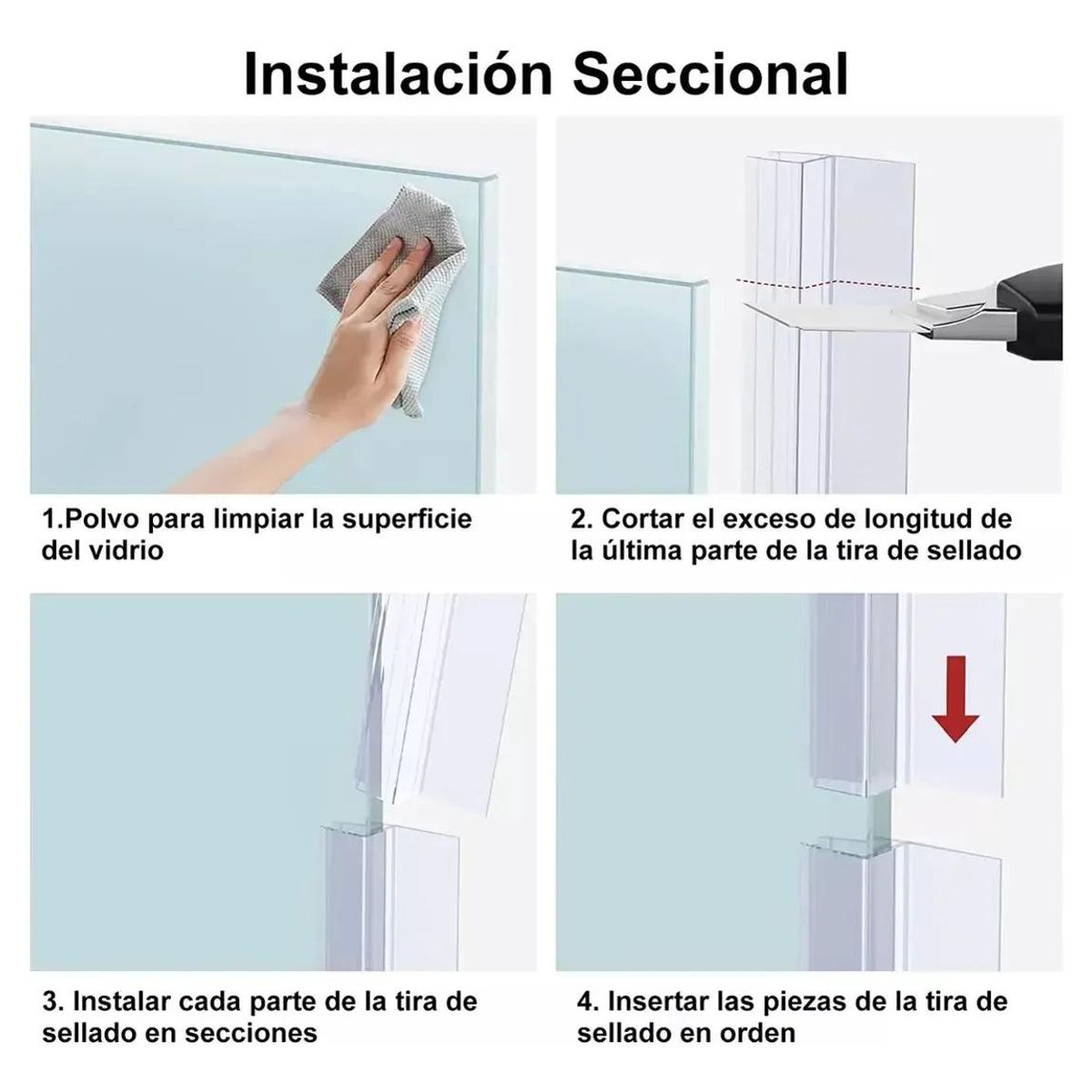 Instalación Seccional

1.Polvo para limpiar la superficie del vidrio

2. Cortar el exceso de longitud de la última parte de la tira de sellado

3. Instalar cada parte de la tira de sellado en secciones

4. Insertar las piezas de la tira de sellado en orden